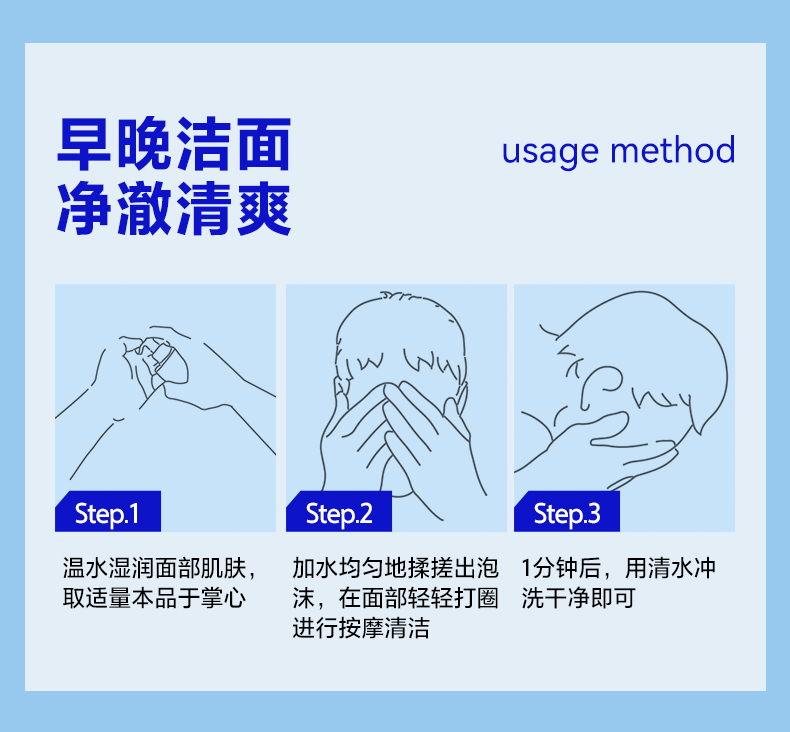 早晚洁面
净澈清爽

usage method

Step.1

温水湿润面部肌肤，取适量本品于掌心

Step.2

加水均匀地揉搓出泡沫，在面部轻轻打圈进行按摩清洁

Step.3

1分钟后，用清水冲洗干净即可