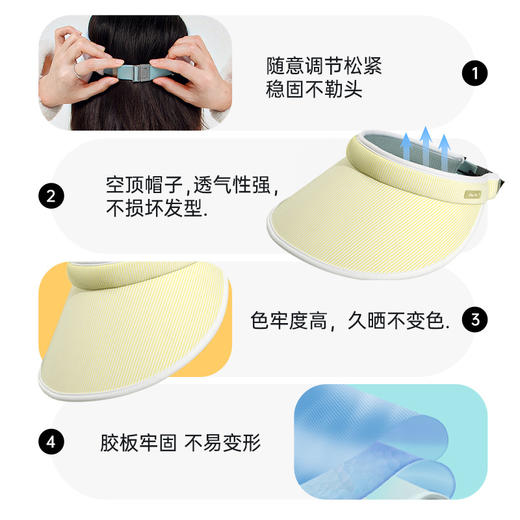 随意调节松紧
稳固不勒头

1

2

空顶帽子,透气性强,
不损坏发型.

色牢度高，久晒不变色.

3

4

胶板牢固 不易变形