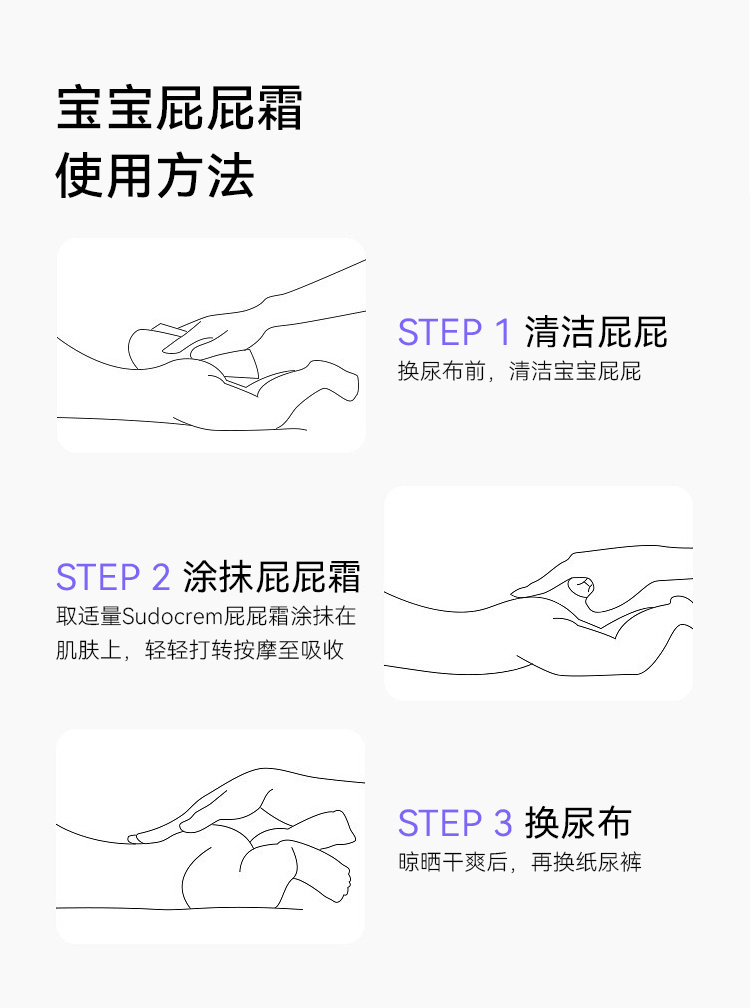 宝宝屁屁霜
使用方法

STEP 1 清洁屁屁
换尿布前，清洁宝宝屁屁

STEP 2 涂抹屁屁霜
取适量Sudocrem屁屁霜涂抹在肌肤上，轻轻打转按摩至吸收

STEP 3 换尿布
晾晒干爽后，再换纸尿裤