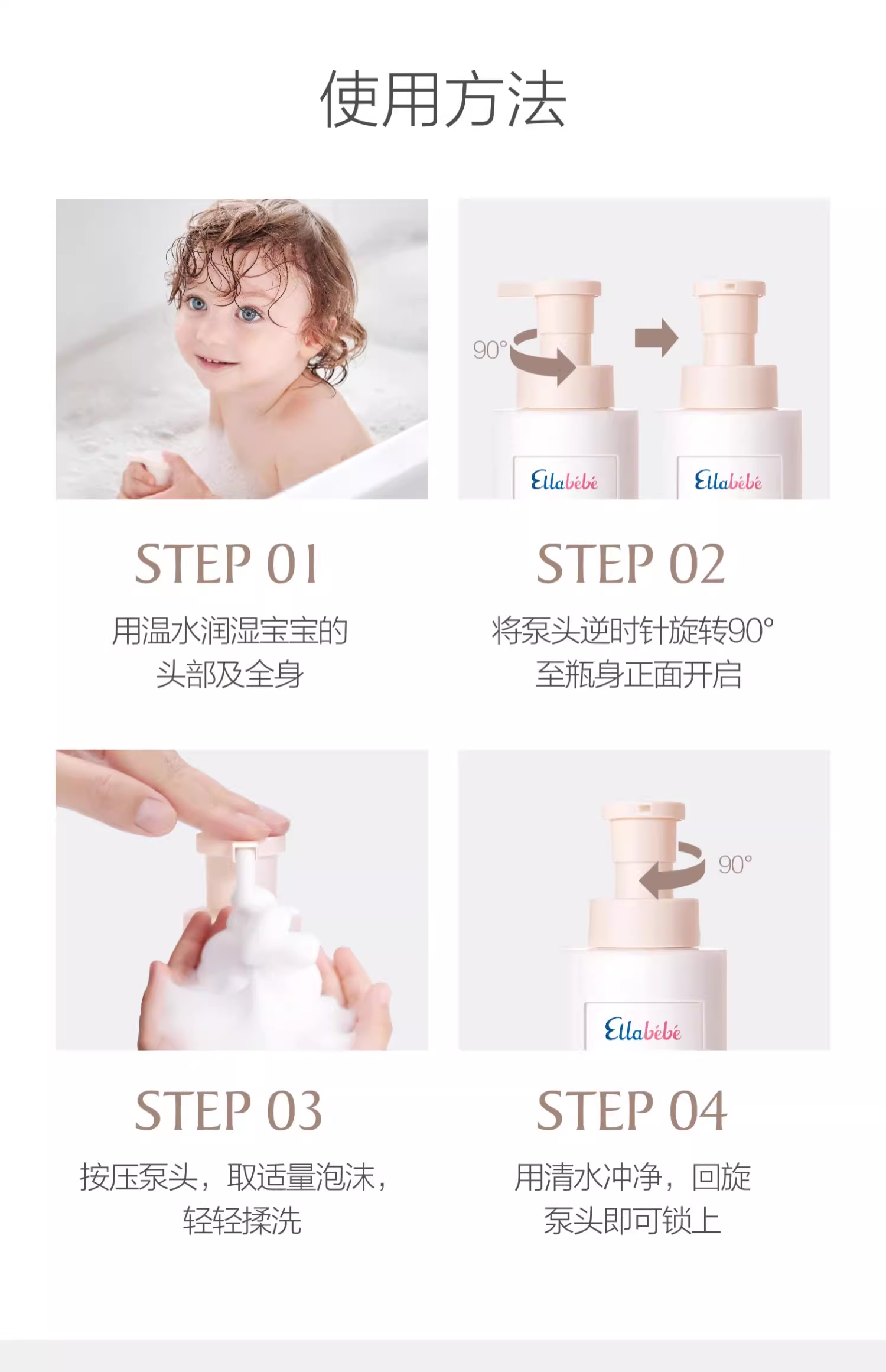 使用方法

90°

Ellabébé

Ellabébé

STEP 01

用温水润湿宝宝的头部及全身

STEP 02

将泵头逆时针旋转90°至瓶身正面开启

90°

Ellabébé

STEP 03

按压泵头，取适量泡沫，轻轻揉洗

STEP 04

用清水冲净，回旋泵头即可锁上