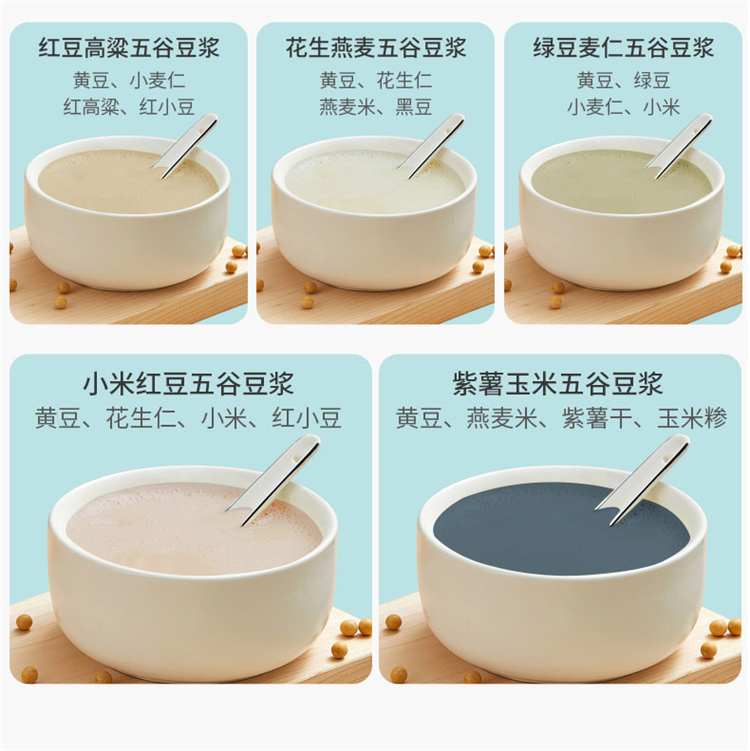 红豆高粱五谷豆浆
黄豆、小麦仁
红高粱、红小豆

花生燕麦五谷豆浆
黄豆、花生仁
燕麦米、黑豆

绿豆麦仁五谷豆浆
黄豆、绿豆
小麦仁、小米

小米红豆五谷豆浆
黄豆、花生仁、小米、红小豆

紫薯玉米五谷豆浆
黄豆、燕麦米、紫薯干、玉米糁