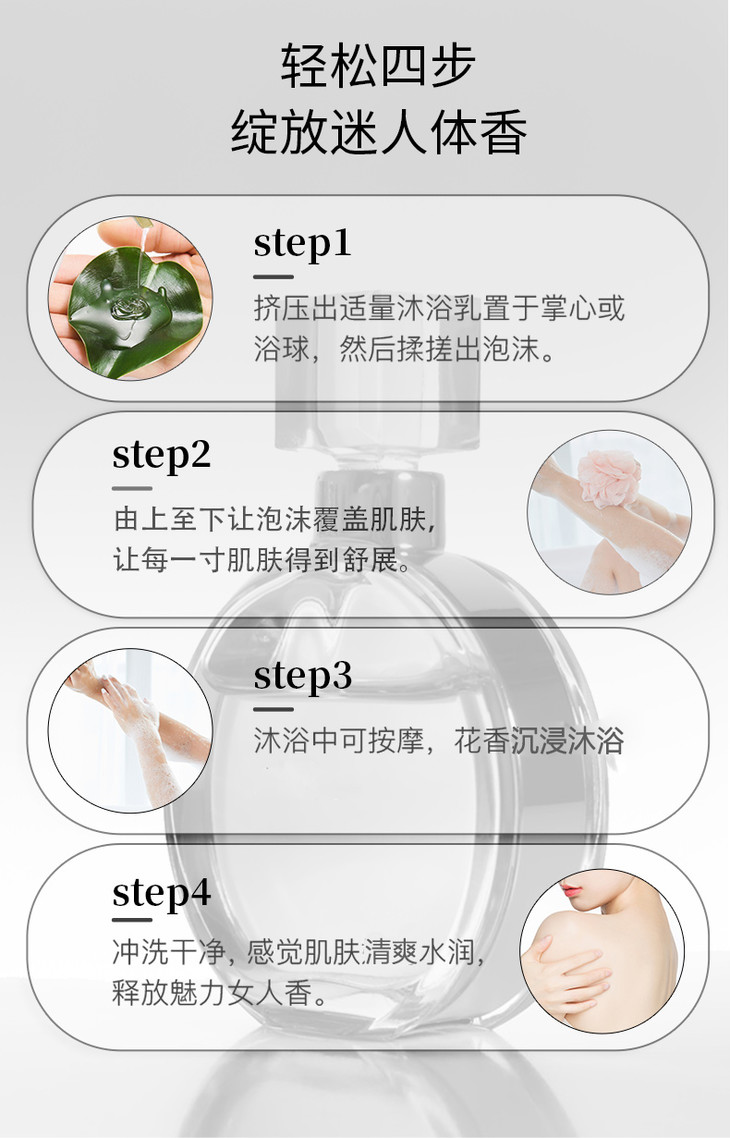 轻松四步
绽放迷人体香

step1

挤压出适量沐浴乳置于掌心或浴球，然后揉搓出泡沫。

step2

由上至下让泡沫覆盖肌肤，让每一寸肌肤得到舒展。

step3

沐浴中可按摩，花香沉浸沐浴

step4

冲洗干净，感觉肌肤清爽水润，释放魅力女人香。