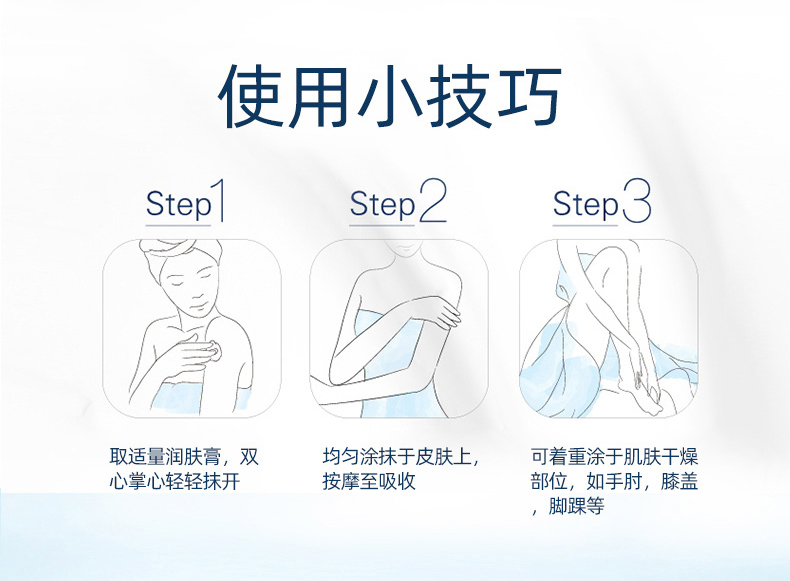 使用小技巧

Step1

取适量润肤膏，双心掌心轻轻抹开

Step2

均匀涂抹于皮肤上，按摩至吸收

Step3

可着重涂于肌肤干燥部位，如手肘，膝盖，脚踝等