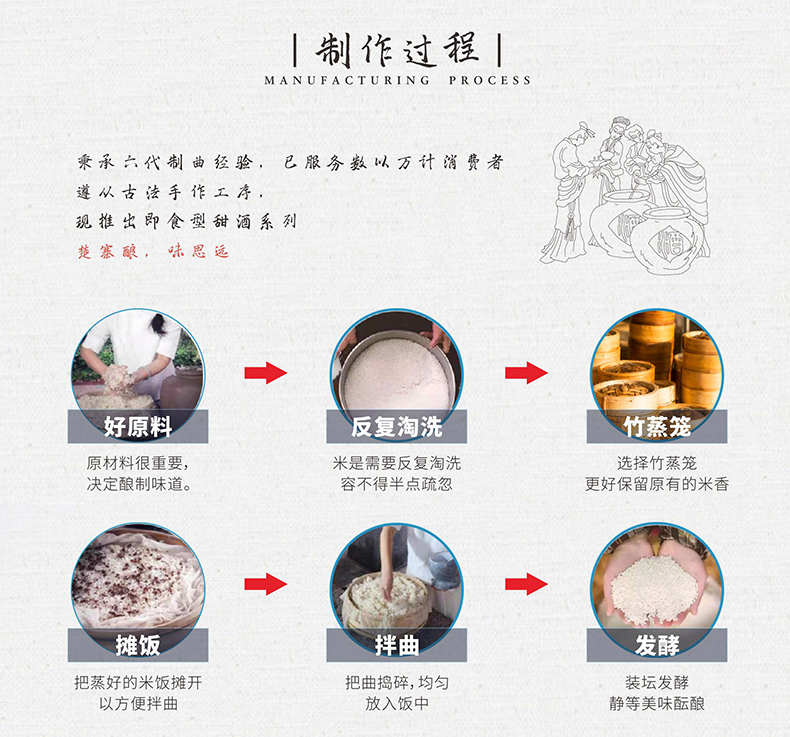 | 制作过程 |
MANUFACTURING PROCESS

秉承六代制曲经验，已服务数以万计消费者
遵从古法手作工序，
现推出即食型甜酒系列
楚寨酿，味思远

酒

酒

好原料
原材料很重要，
决定酿制味道。

反复淘洗
米是需要反复淘洗
容不得半点疏忽

竹蒸笼
选择竹蒸笼
更好保留原有的米香

摊饭
把蒸好的米饭摊开
以方便拌曲

拌曲
把曲捣碎，均匀
放入饭中

发酵
装坛发酵
静等美味酝酿