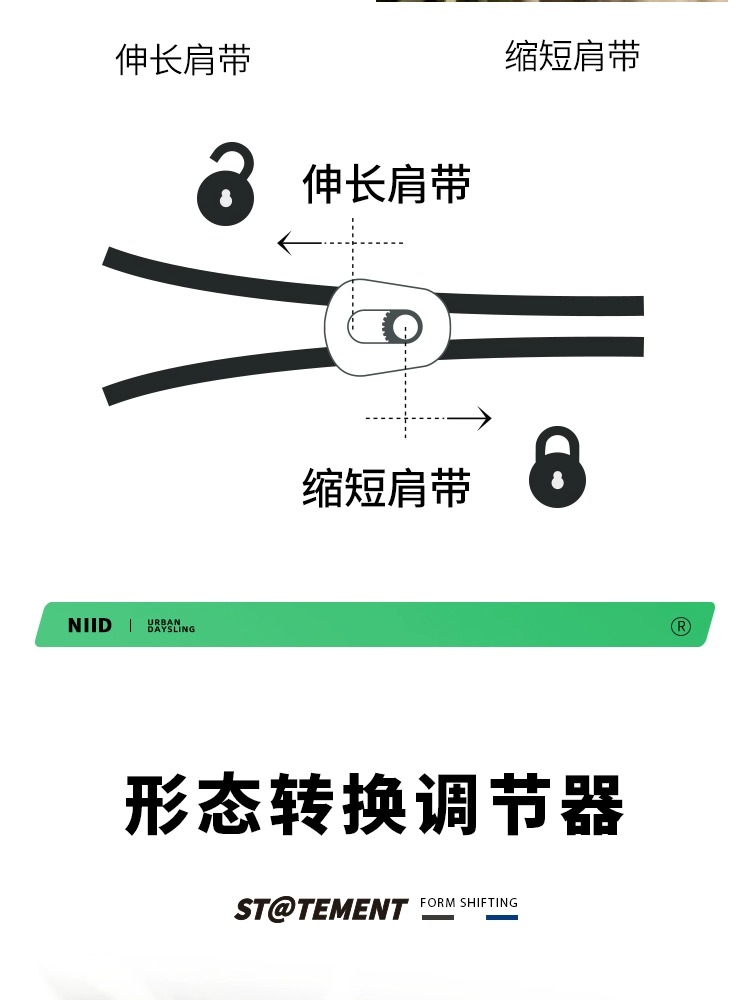 伸长肩带

缩短肩带

伸长肩带

缩短肩带

NIID | URBAN DAYSLING ®

形态转换调节器

ST@TEMENT FORM SHIFTING