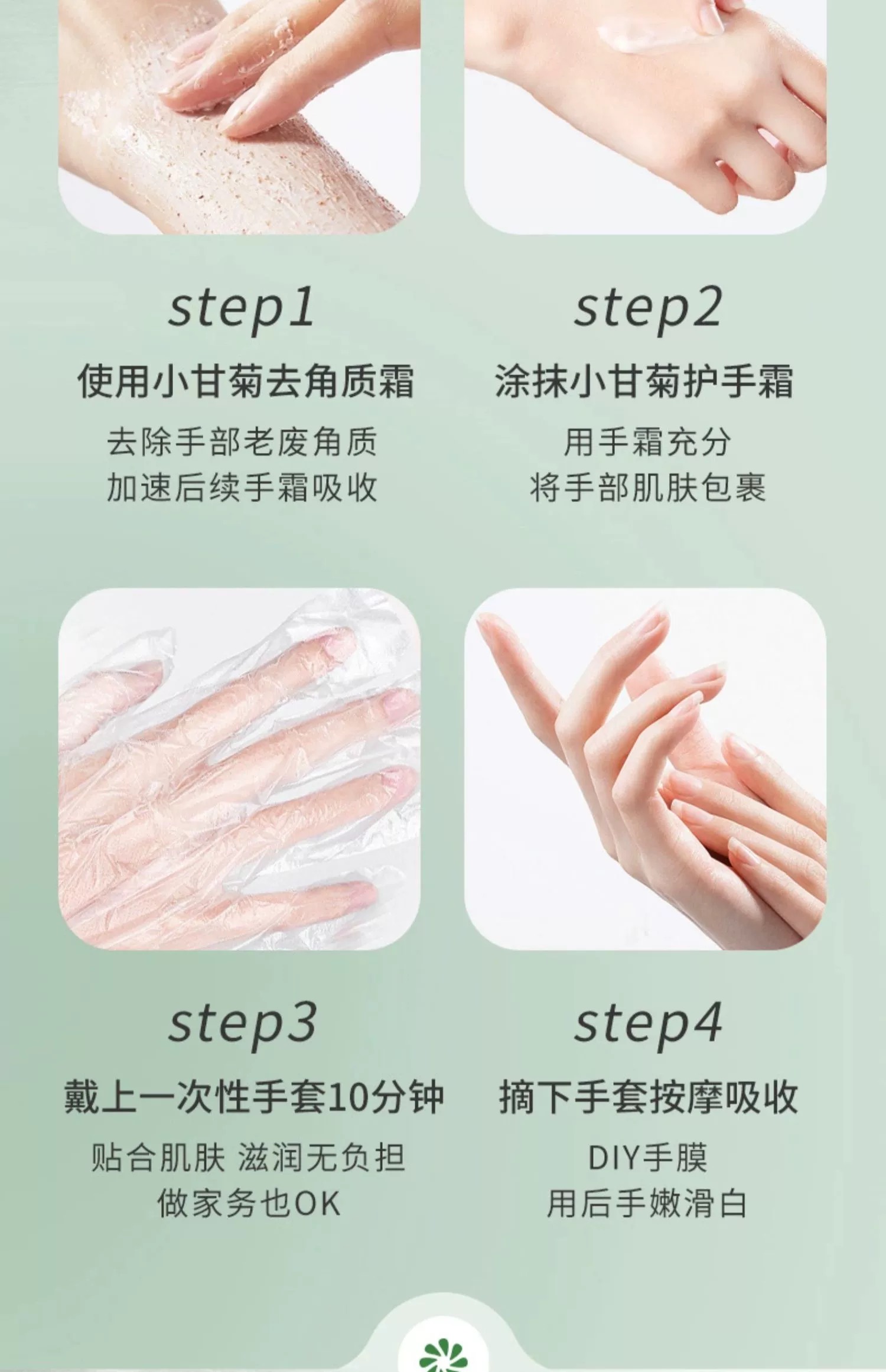 step1
使用小甘菊去角质霜
去除手部老废角质
加速后续手霜吸收

step2
涂抹小甘菊护手霜
用手霜充分
将手部肌肤包裹

step3
戴上一次性手套10分钟
贴合肌肤 滋润无负担
做家务也OK

step4
摘下手套按摩吸收
DIY手膜
用后手嫩滑白