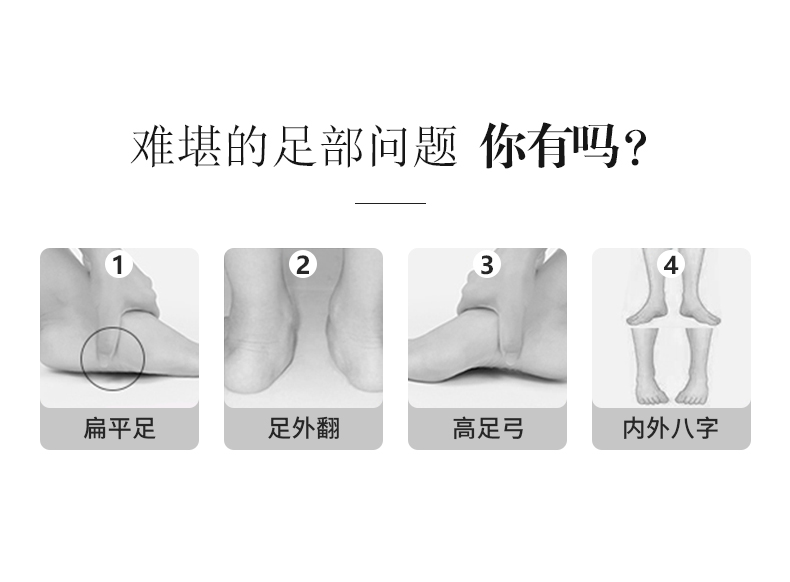 难堪的足部问题 你有吗？

1
扁平足

2
足外翻

3
高足弓

4
内外八字