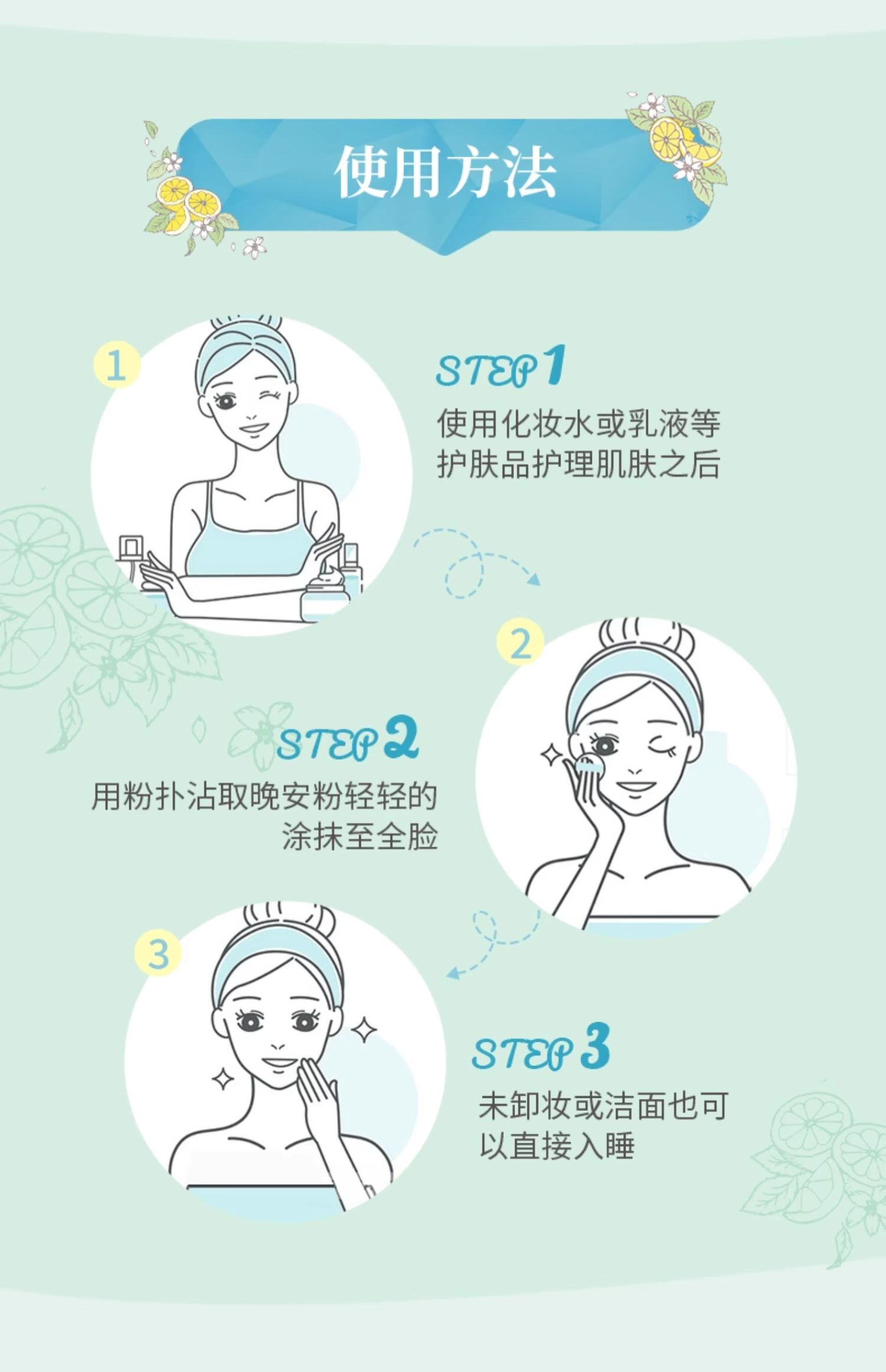 使用方法

1

STEP 1

使用化妆水或乳液等护肤品护理肌肤之后

2

STEP 2

用粉扑沾取晚安粉轻轻的涂抹至全脸

3

STEP 3

未卸妆或洁面也可以直接入睡