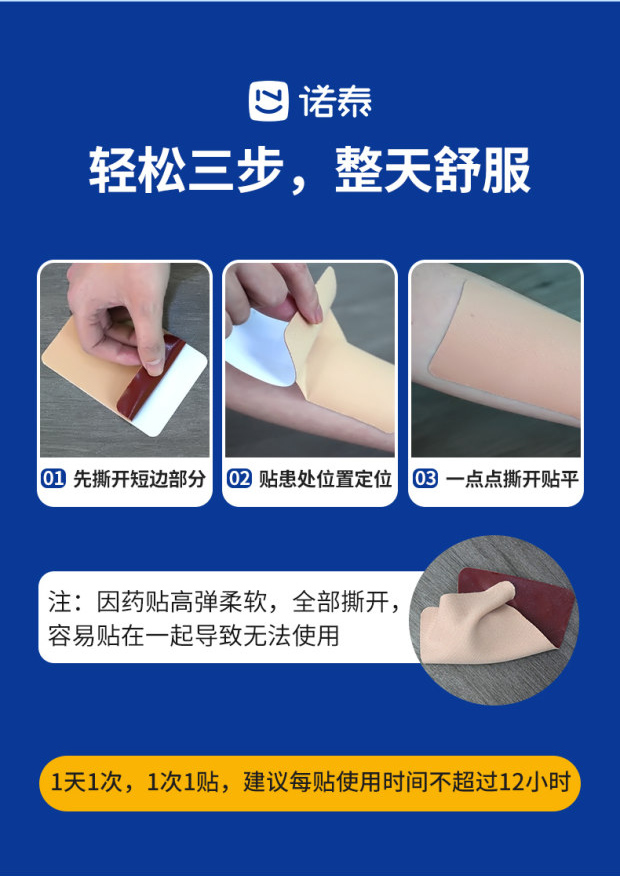 诺泰

轻松三步，整天舒服

01 先撕开短边部分

02 贴患处位置定位

03 一点点撕开贴平

注：因药贴高弹柔软，全部撕开，容易贴在一起导致无法使用

1天1次，1次1贴，建议每贴使用时间不超过12小时