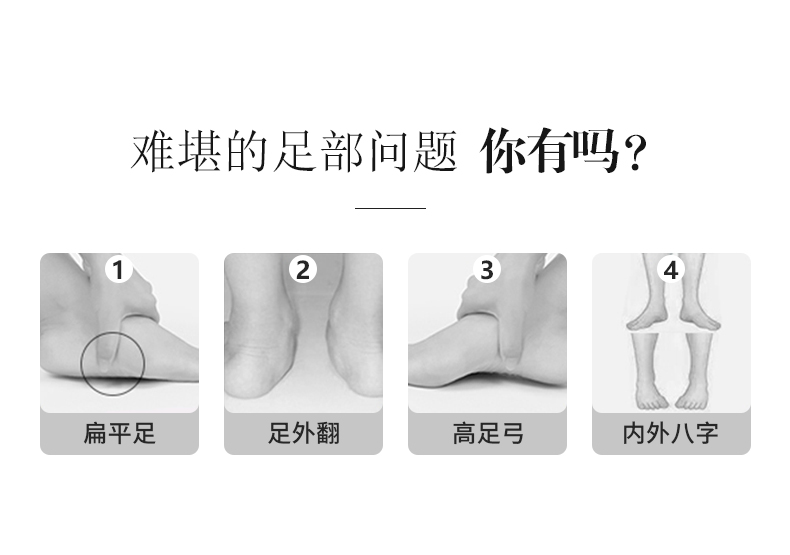 难堪的足部问题 你有吗?

1
扁平足

2
足外翻

3
高足弓

4
内外八字