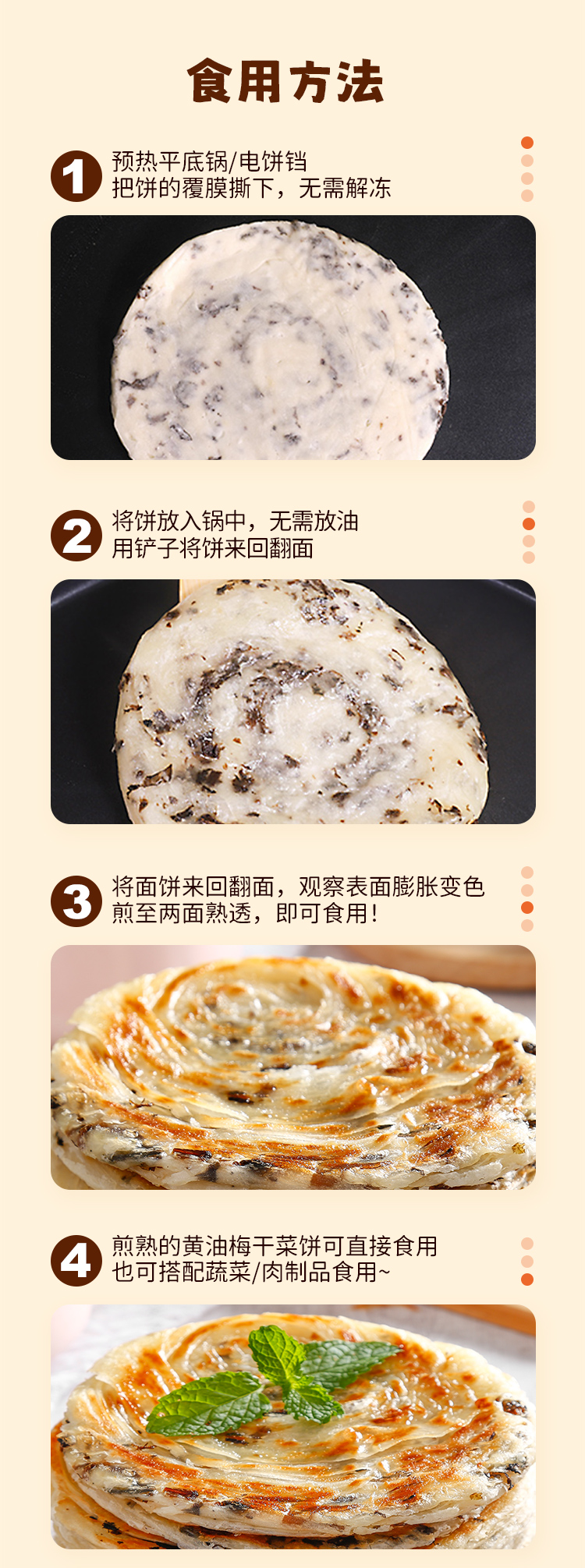 食用方法

1 预热平底锅/电饼铛
把饼的覆膜撕下，无需解冻

2 将饼放入锅中，无需放油
用铲子将饼来回翻面

3 将面饼来回翻面，观察表面膨胀变色
煎至两面熟透，即可食用！

4 煎熟的黄油梅干菜饼可直接食用
也可搭配蔬菜/肉制品食用~