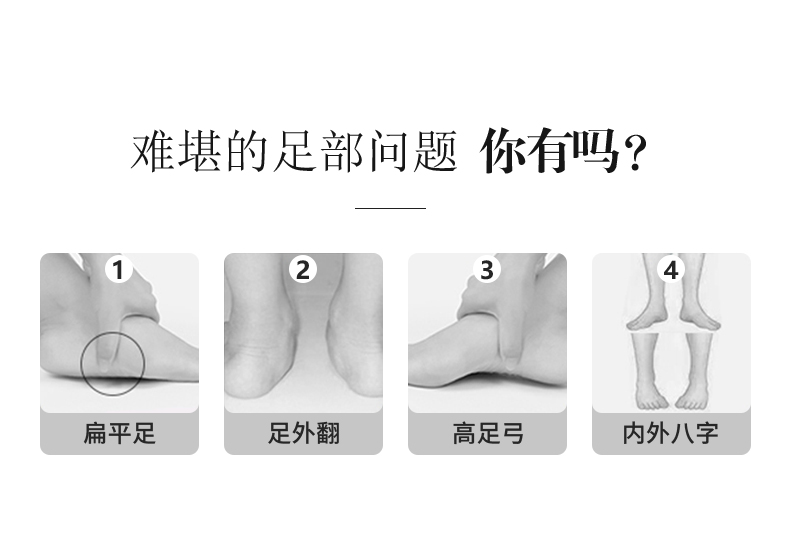 难堪的足部问题 你有吗？

1
扁平足

2
足外翻

3
高足弓

4
内外八字