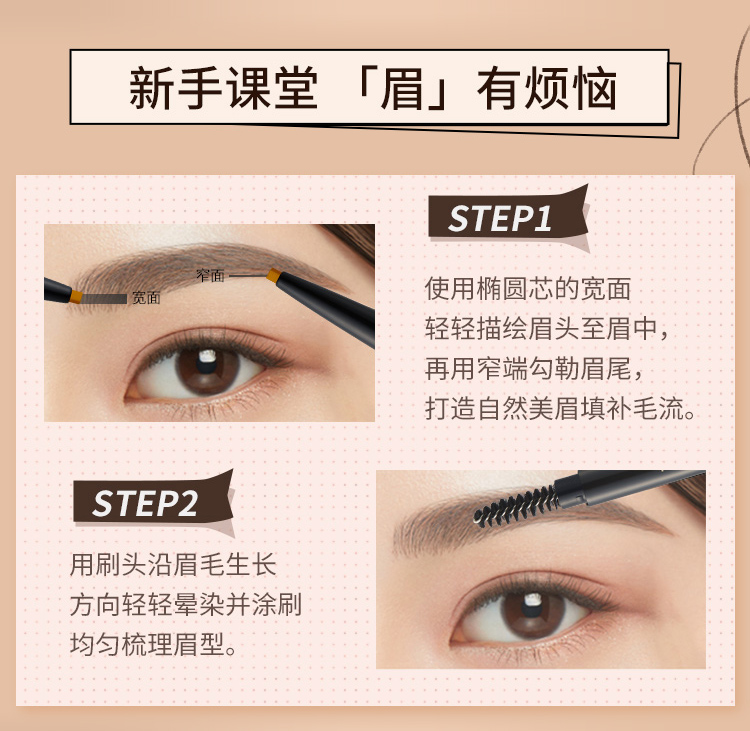 新手课堂 「眉」有烦恼

窄面

宽面

STEP1

使用椭圆芯的宽面
轻轻描绘眉头至眉中，
再用窄端勾勒眉尾，
打造自然美眉填补毛流。

STEP2

用刷头沿眉毛生长
方向轻轻晕染并涂刷
均匀梳理眉型。