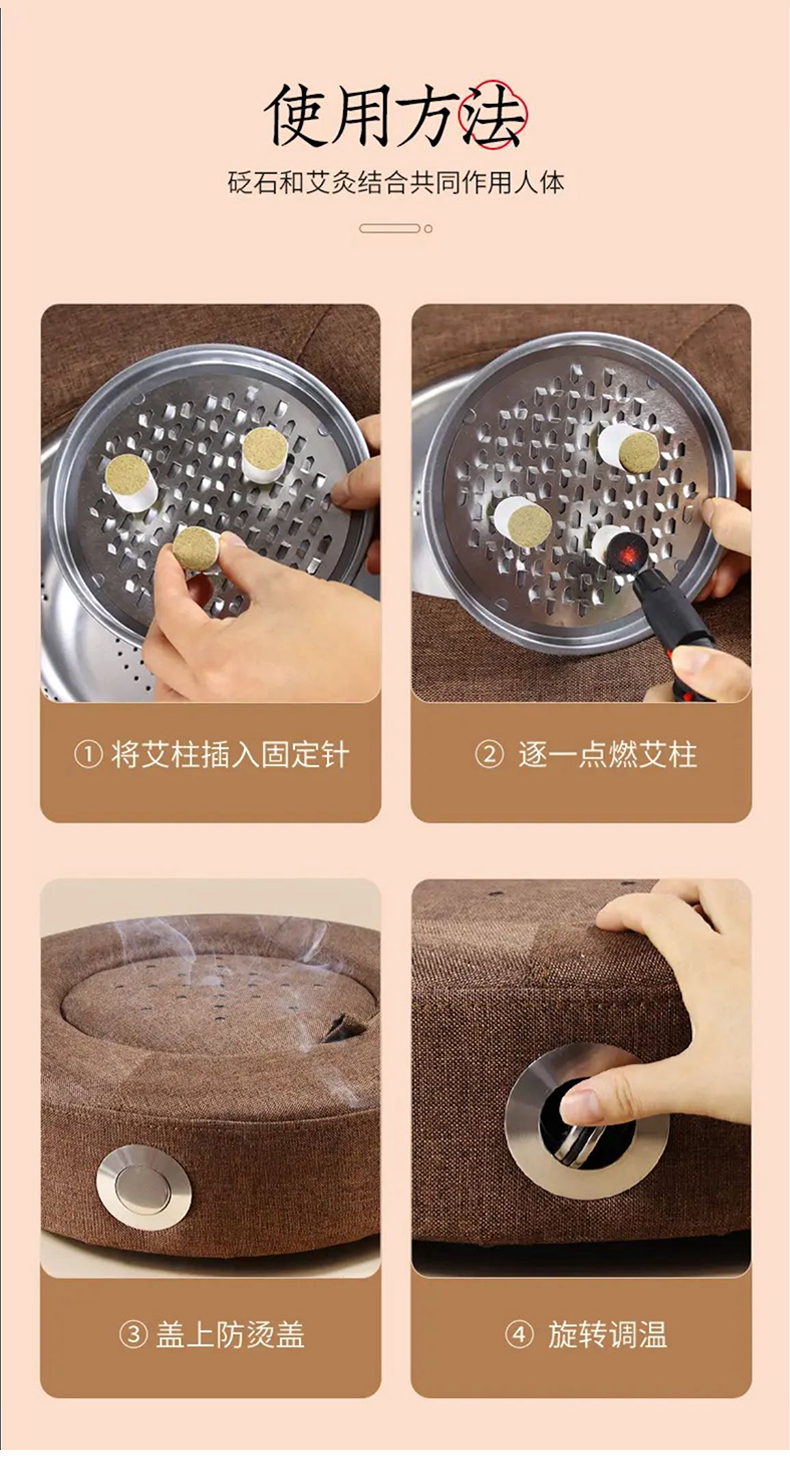 使用方法

砭石和艾灸结合共同作用人体

① 将艾柱插入固定针

② 逐一点燃艾柱

③ 盖上防烫盖

④ 旋转调温