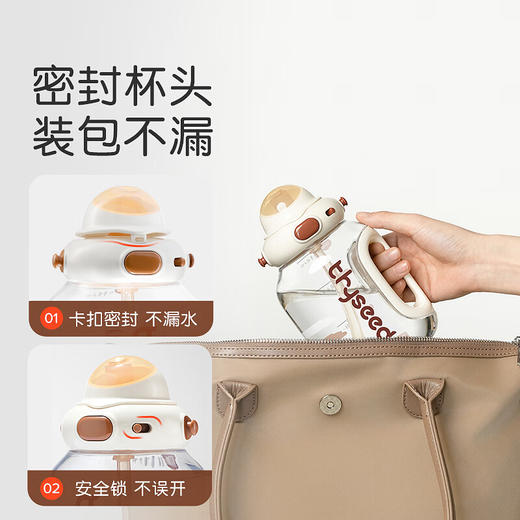 密封杯头
装包不漏

01 卡扣密封 不漏水

02 安全锁 不误开

tryseed