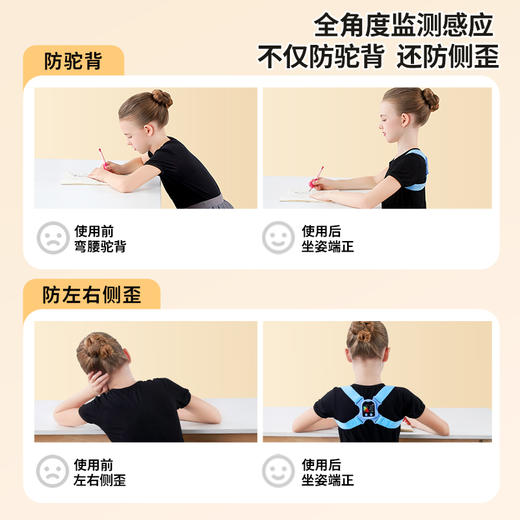 全角度监测感应
不仅防驼背 还防侧歪

防驼背

使用前
弯腰驼背

使用后
坐姿端正

防左右侧歪

使用前
左右侧歪

使用后
坐姿端正