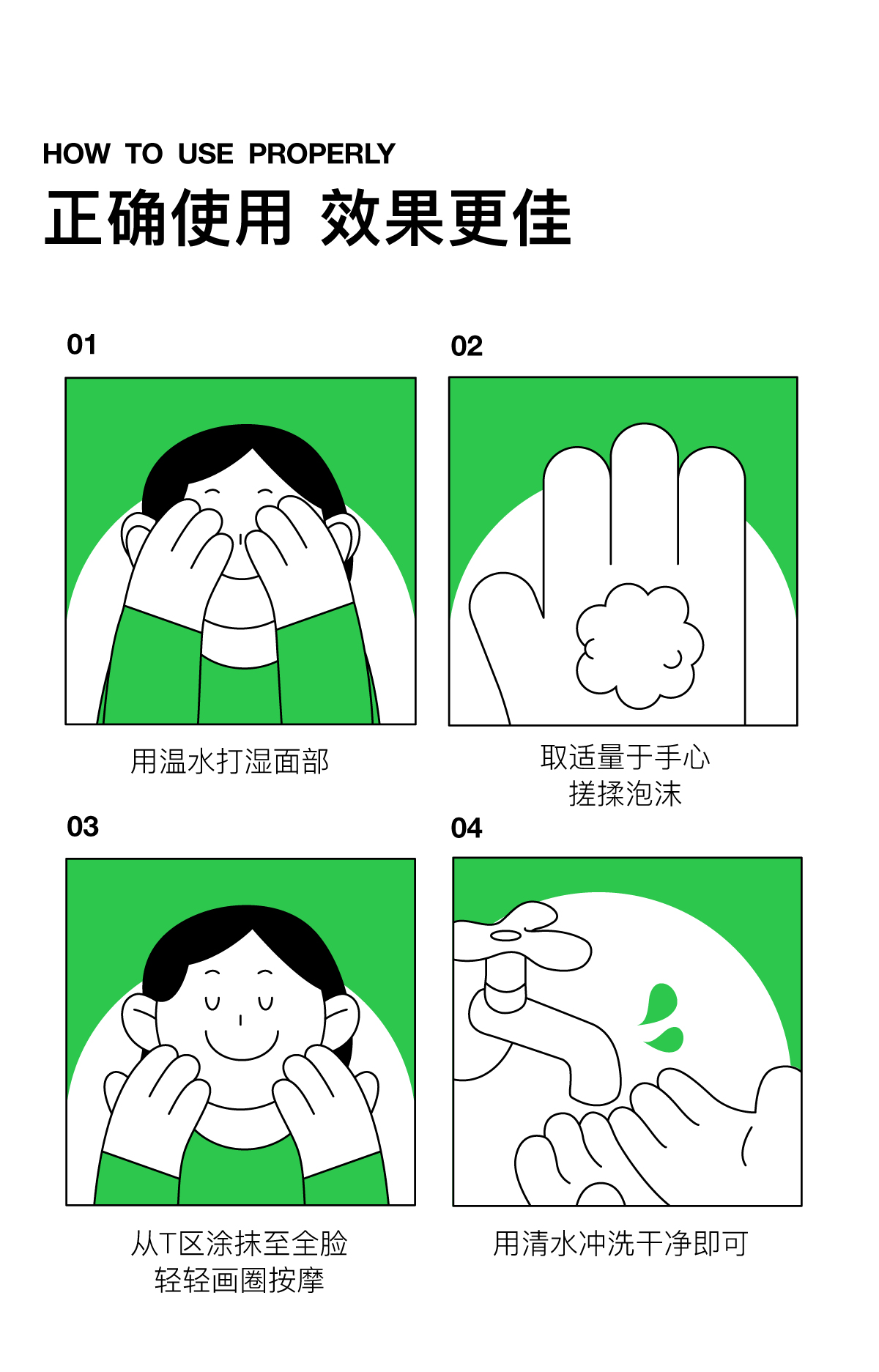 HOW TO USE PROPERLY
正确使用 效果更佳

01

用温水打湿面部

02

取适量于手心
搓揉泡沫

03

从T区涂抹至全脸
轻轻画圈按摩

04

用清水冲洗干净即可