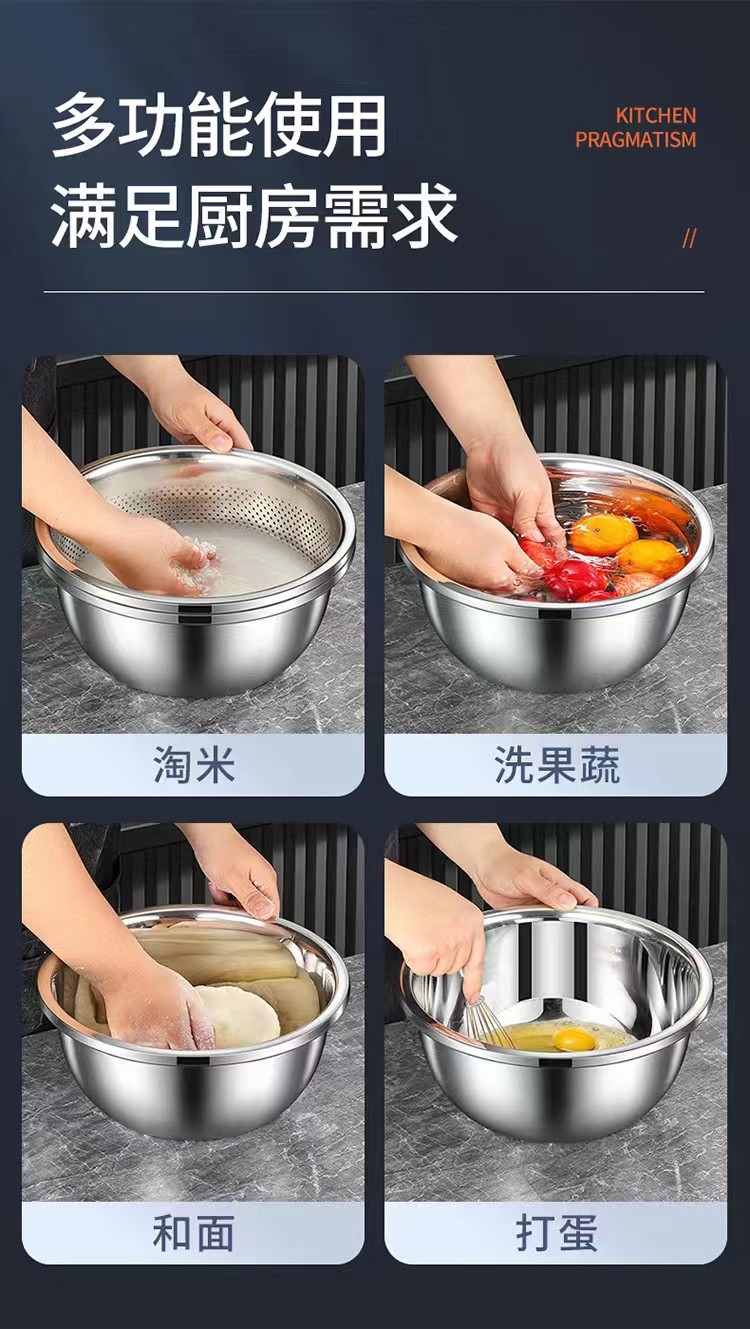 多功能使用
满足厨房需求

KITCHEN
PRAGMATISM
//

淘米

洗果蔬

和面

打蛋