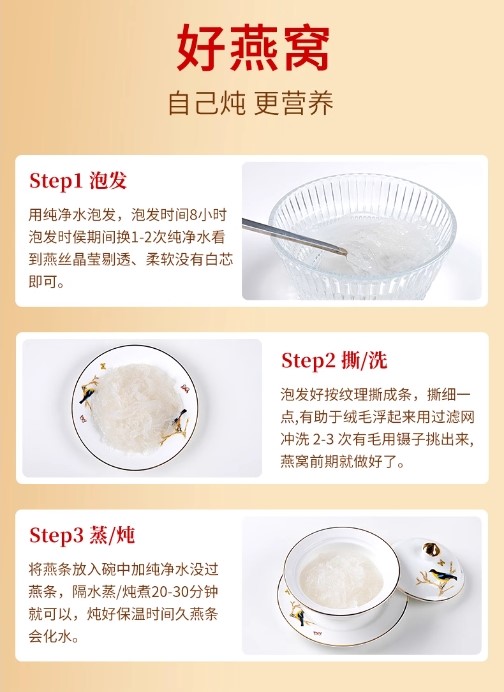 好燕窝

自己炖 更营养

Step1 泡发

用纯净水泡发，泡发时间8小时泡发时侯期间换1-2次纯净水看到燕丝晶莹剔透、柔软没有白芯即可。

Step2 撕/洗

泡发好按纹理撕成条，撕细一点,有助于绒毛浮起来用过滤网冲洗 2-3 次有毛用镊子挑出来,燕窝前期就做好了。

Step3 蒸/炖

将燕条放入碗中加纯净水没过燕条，隔水蒸/炖煮20-30分钟就可以，炖好保温时间久燕条会化水。