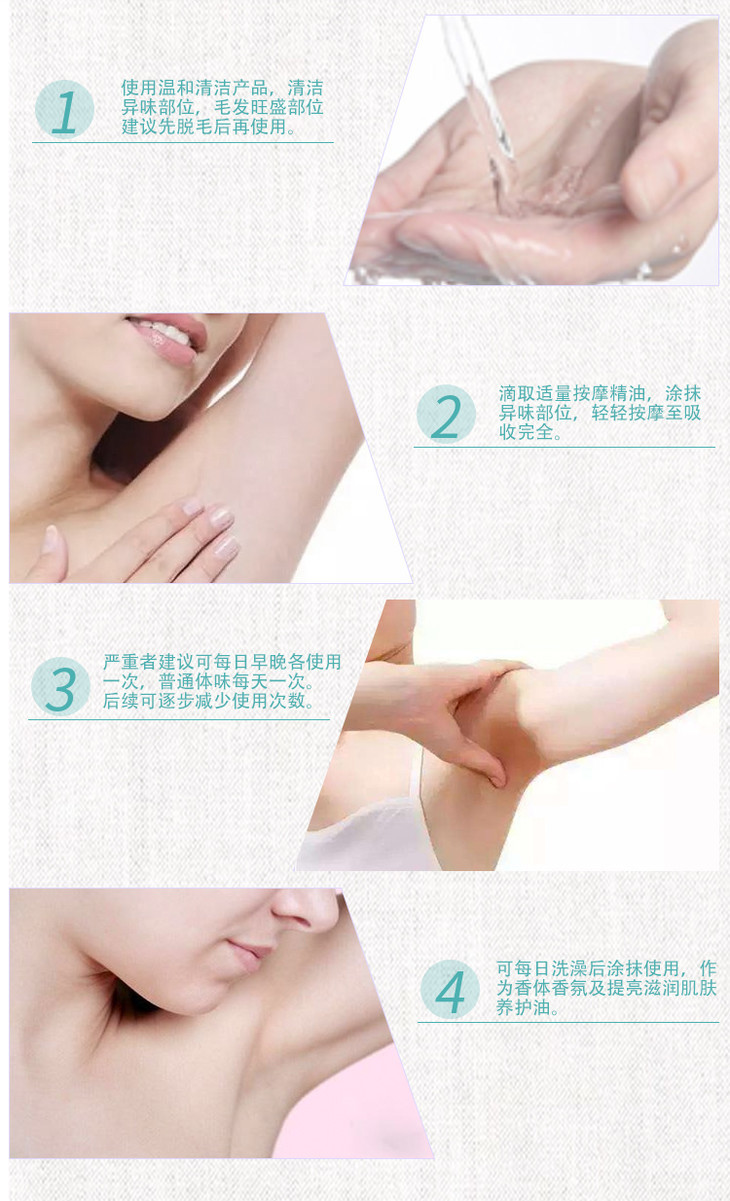 1 使用温和清洁产品，清洁异味部位，毛发旺盛部位建议先脱毛后再使用。

2 滴取适量按摩精油，涂抹异味部位，轻轻按摩至吸收完全。

3 严重者建议可每日早晚各使用一次，普通体味每天一次。后续可逐步减少使用次数。

4 可每日洗澡后涂抹使用，作为香体香氛及提亮滋润肌肤养护油。