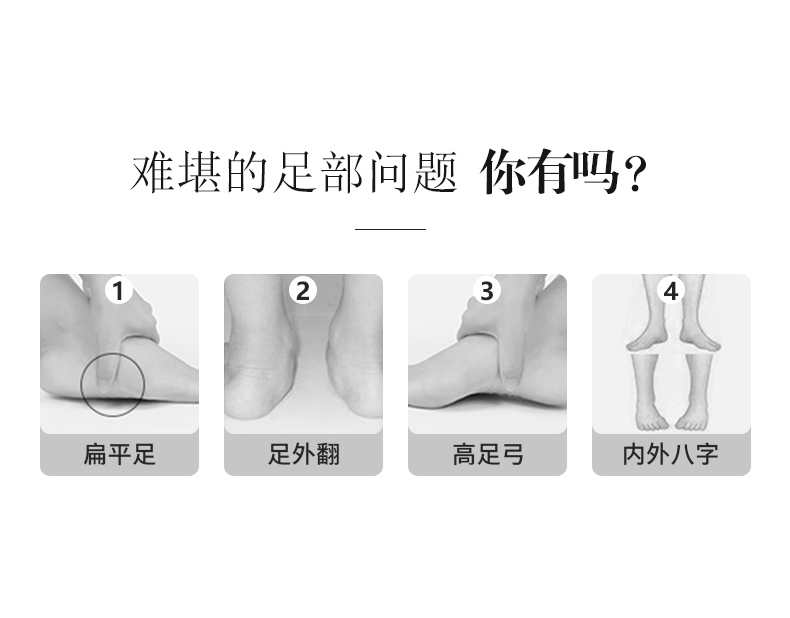 难堪的足部问题 你有吗？

1
扁平足

2
足外翻

3
高足弓

4
内外八字