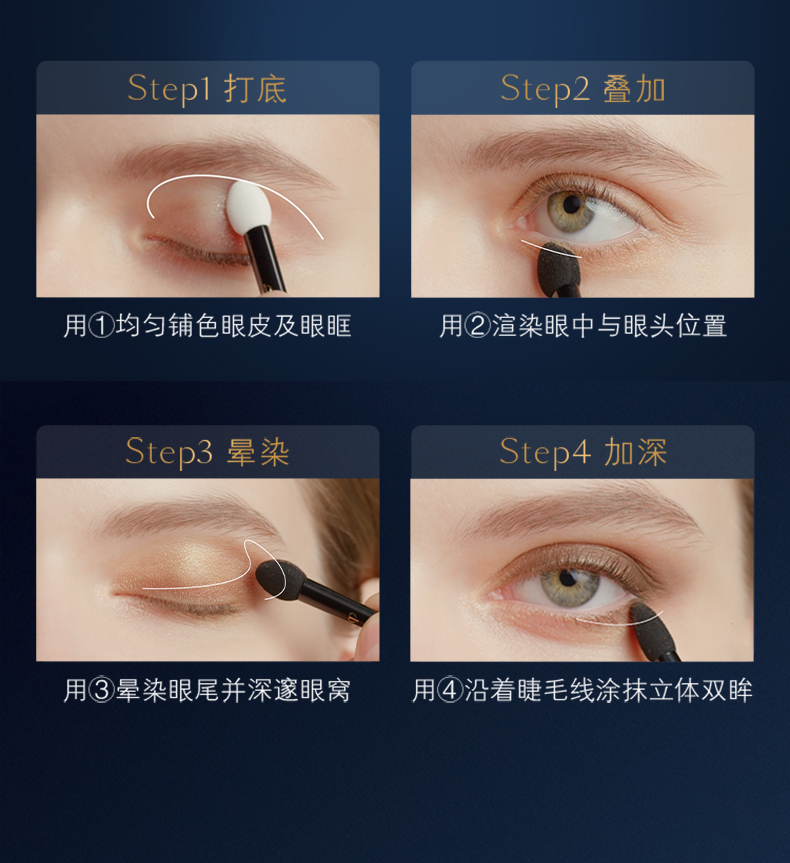 Step1 打底

用①均匀铺色眼皮及眼眶

Step2 叠加

用②渲染眼中与眼头位置

Step3 晕染

用③晕染眼尾并深邃眼窝

Step4 加深

用④沿着睫毛线涂抹立体双眸