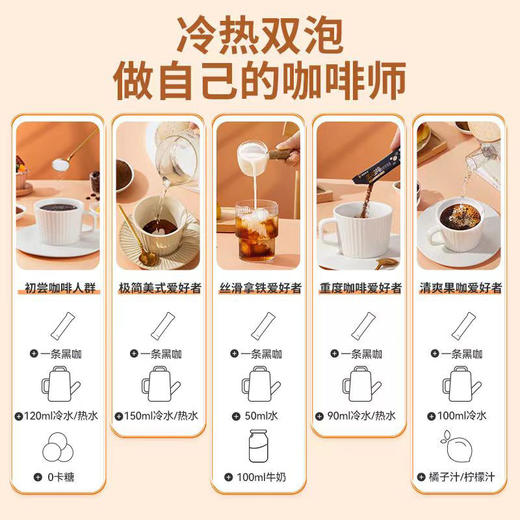 冷热双泡
做自己的咖啡师

初尝咖啡人群

+ 一条黑咖

+ 120ml冷水/热水

+ 0卡糖

极简美式爱好者

+ 一条黑咖

+ 150ml冷水/热水

丝滑拿铁爱好者

+ 一条黑咖

+ 50ml水

+ 100ml牛奶

重度咖啡爱好者

+ 一条黑咖

+ 90ml冷水/热水

清爽果咖爱好者

+ 一条黑咖

+ 100ml冷水

+ 橘子汁/柠檬汁