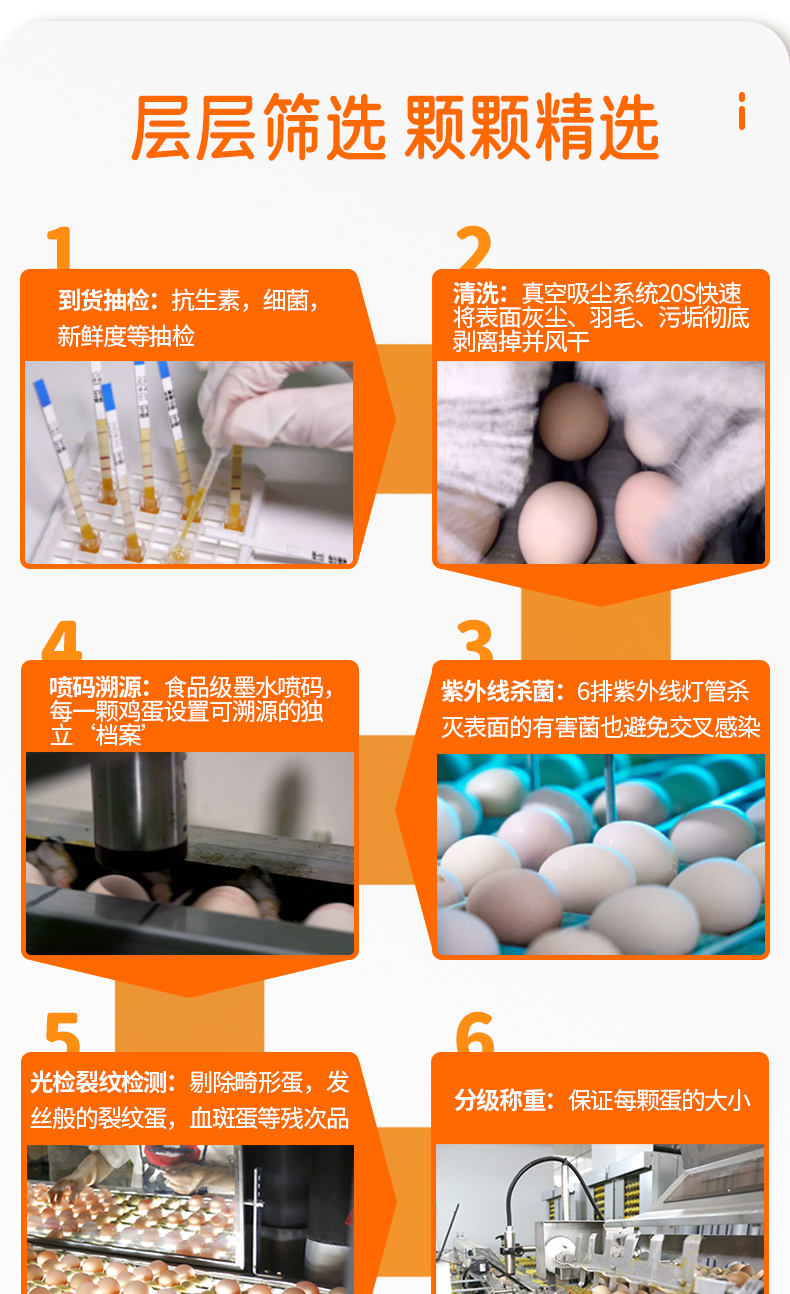 层层筛选 颗颗精选

1

到货抽检：抗生素，细菌，新鲜度等抽检

2

清洗：真空吸尘系统20S快速将表面灰尘、羽毛、污垢彻底剥离掉并风干

4

喷码溯源：食品级墨水喷码，每一颗鸡蛋设置可溯源的独立‘档案’

3

紫外线杀菌：6排紫外线灯管杀灭表面的有害菌也避免交叉感染

5

光检裂纹检测：剔除畸形蛋，发丝般的裂纹蛋，血斑蛋等残次品

6

分级称重：保证每颗蛋的大小