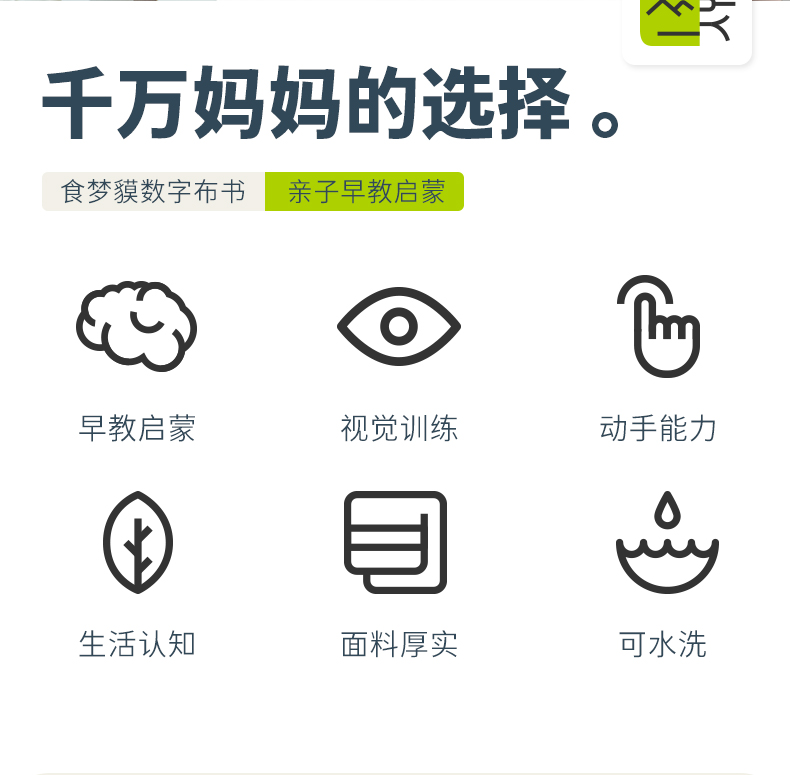 千万妈妈的选择。

食梦貘数字布书 亲子早教启蒙

早教启蒙

视觉训练

动手能力

生活认知

面料厚实

可水洗