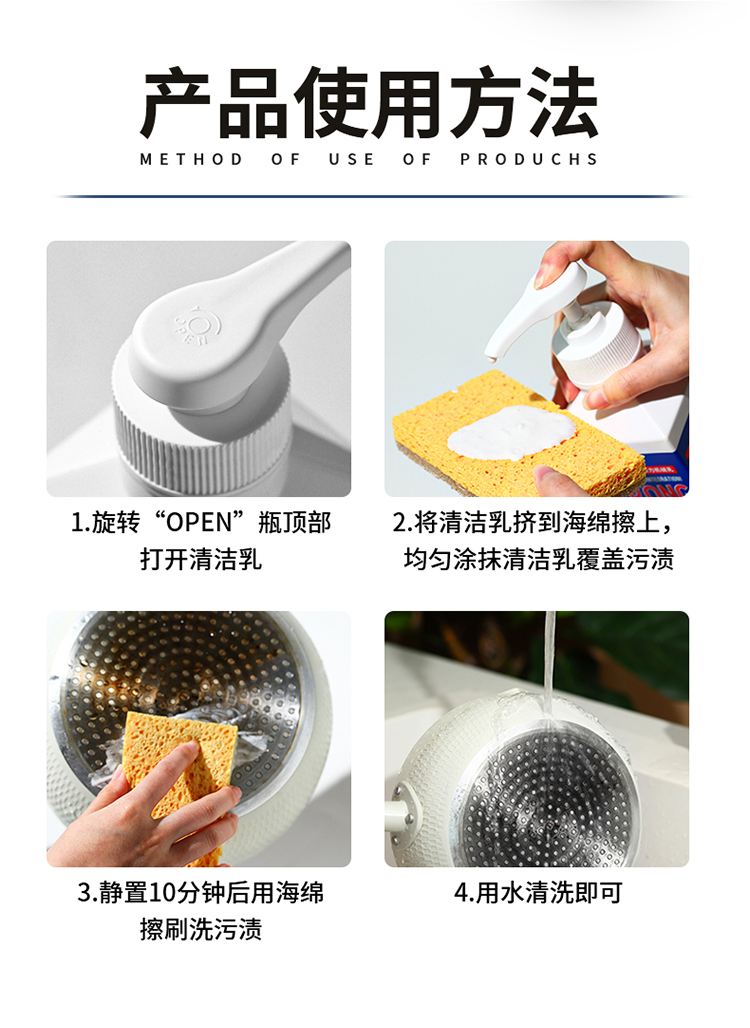 产品使用方法
METHOD OF USE OF PRODUCHS

OPEN

1.旋转“OPEN”瓶顶部打开清洁乳

2.将清洁乳挤到海绵擦上，均匀涂抹清洁乳覆盖污渍

3.静置10分钟后用海绵擦刷洗污渍

4.用水清洗即可