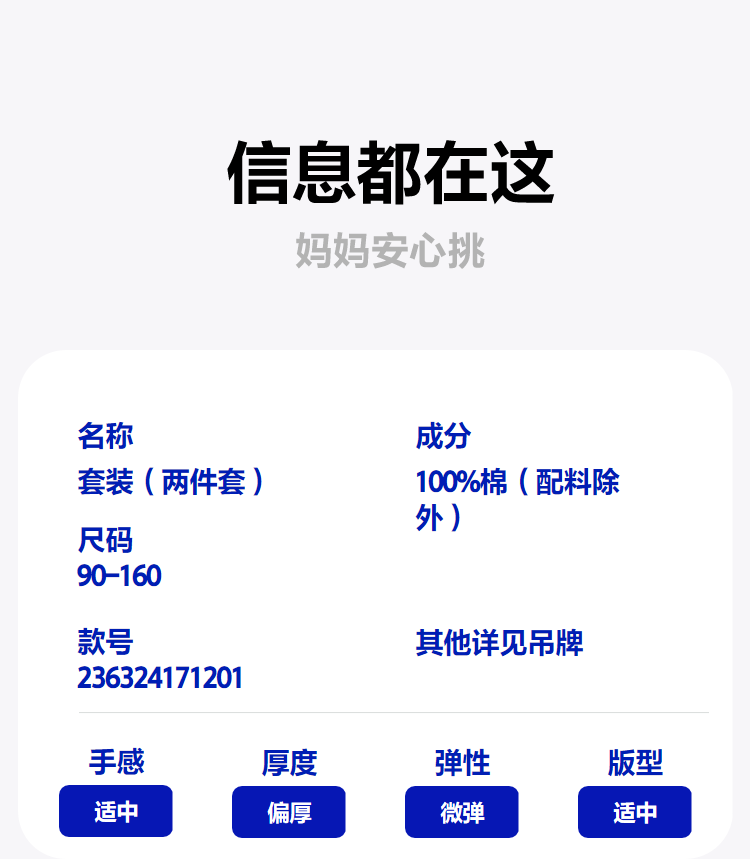 信息都在这

妈妈安心挑

名称
套装（两件套）

尺码
90-160

款号
236324171201

成分
100%棉（配料除外）

其他详见吊牌

手感
适中

厚度
偏厚

弹性
微弹

版型
适中