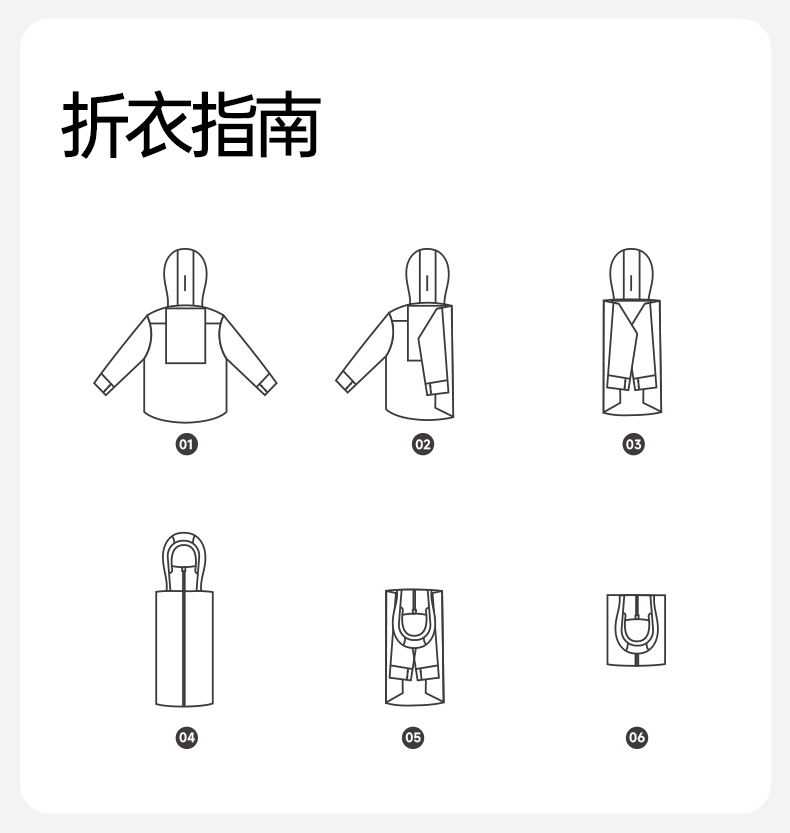 折衣指南

01

02

03

04

05

06