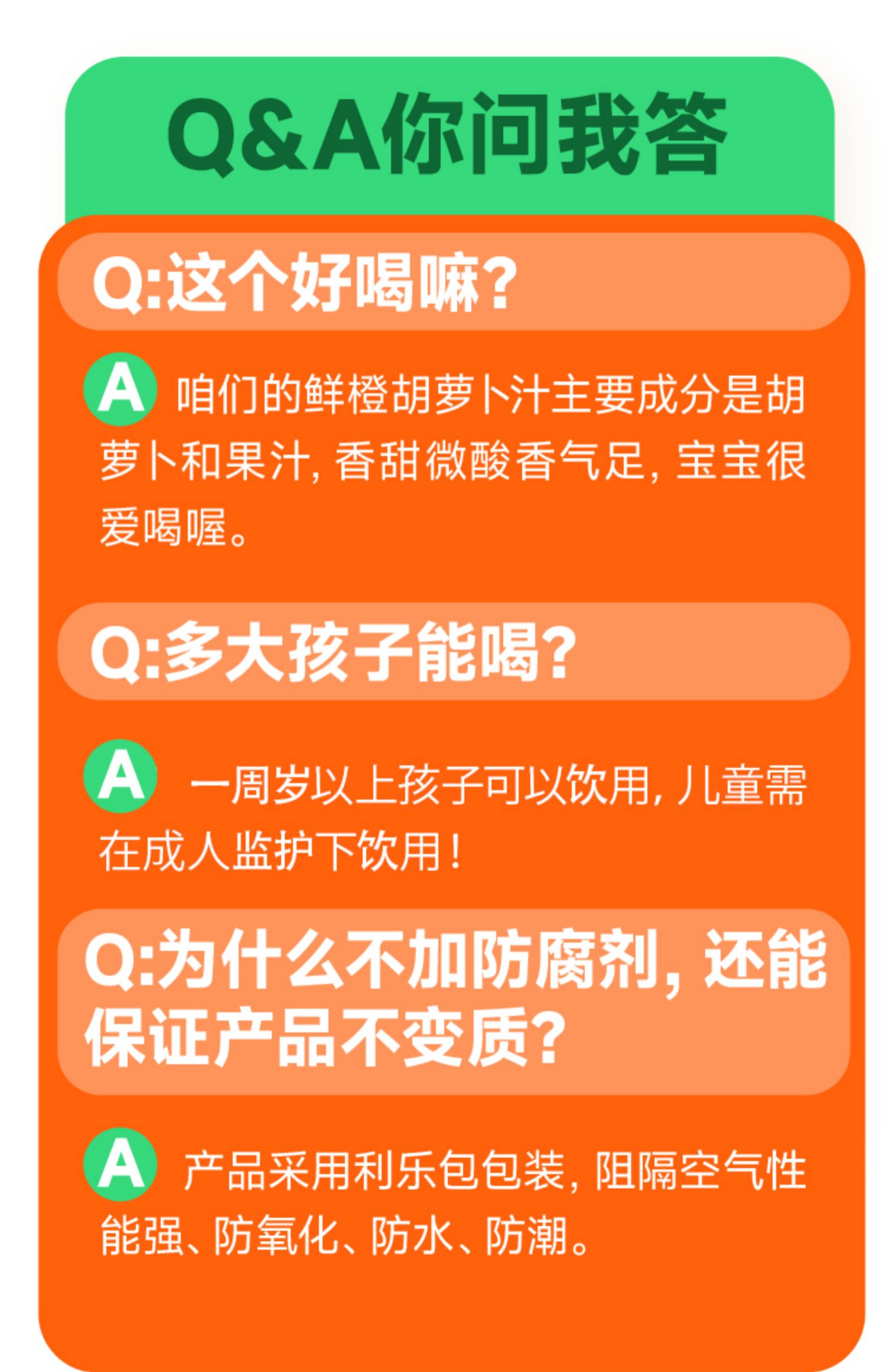 Q&A你问我答

Q:这个好喝嘛?

A 咱们的鲜橙胡萝卜汁主要成分是胡萝卜和果汁,香甜微酸香气足,宝宝很爱喝喔。

Q:多大孩子能喝?

A 一周岁以上孩子可以饮用,儿童需在成人监护下饮用!

Q:为什么不加防腐剂,还能保证产品不变质?

A 产品采用利乐包包装,阻隔空气性能强、防氧化、防水、防潮。