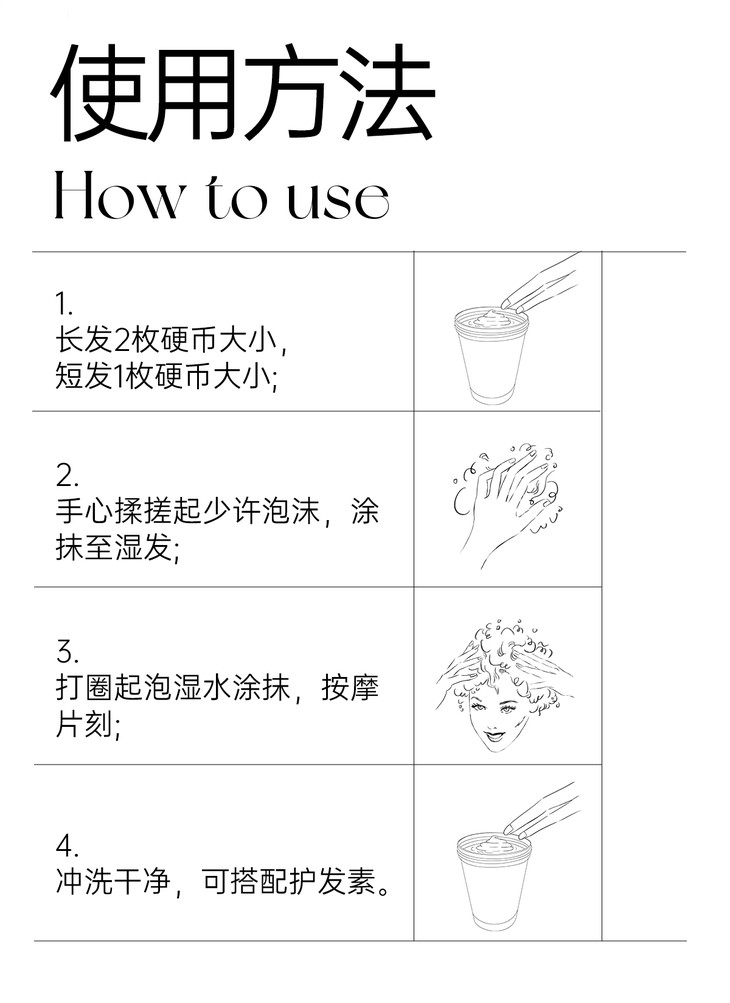 使用方法

How to use

1.
长发2枚硬币大小，
短发1枚硬币大小；

2.
手心揉搓起少许泡沫，涂抹至湿发；

3.
打圈起泡湿水涂抹，按摩片刻；

4.
冲洗干净，可搭配护发素。