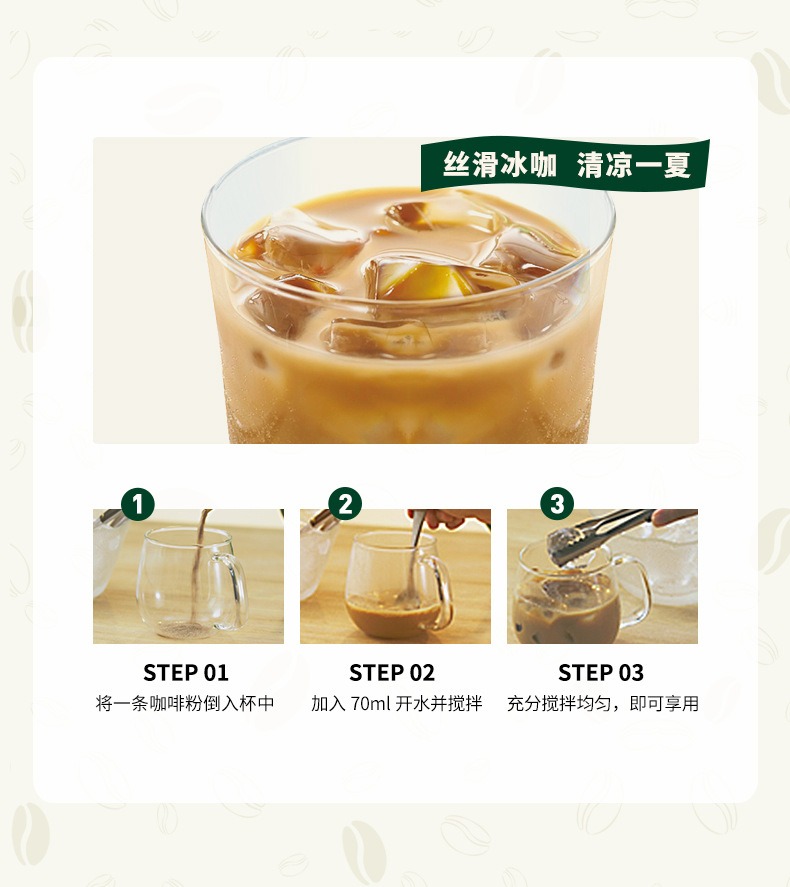 丝滑冰咖 清凉一夏

1

STEP 01
将一条咖啡粉倒入杯中

2

STEP 02
加入 70ml 开水并搅拌

3

STEP 03
充分搅拌均匀，即可享用