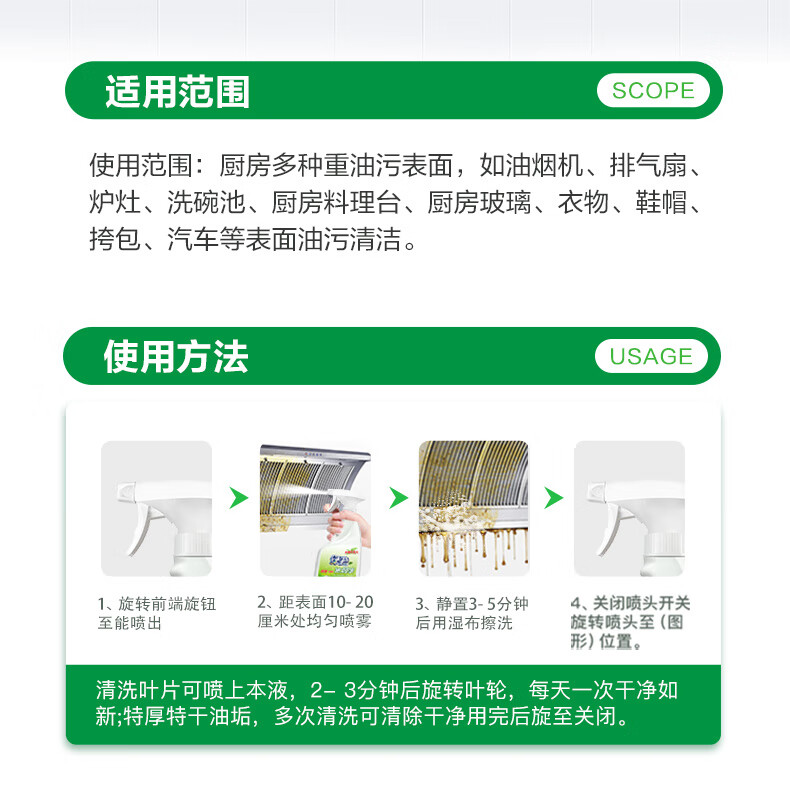 适用范围

SCOPE

使用范围：厨房多种重油污表面，如油烟机、排气扇、炉灶、洗碗池、厨房料理台、厨房玻璃、衣物、鞋帽、挎包、汽车等表面油污清洁。

使用方法

USAGE

1、旋转前端旋钮至能喷出

2、距表面10- 20厘米处均匀喷雾

3、静置3- 5分钟后用湿布擦洗

4、关闭喷头开关旋转喷头至（图形）位置。

清洗叶片可喷上本液，2– 3分钟后旋转叶轮，每天一次干净如新;特厚特干油垢，多次清洗可清除干净用完后旋至关闭。