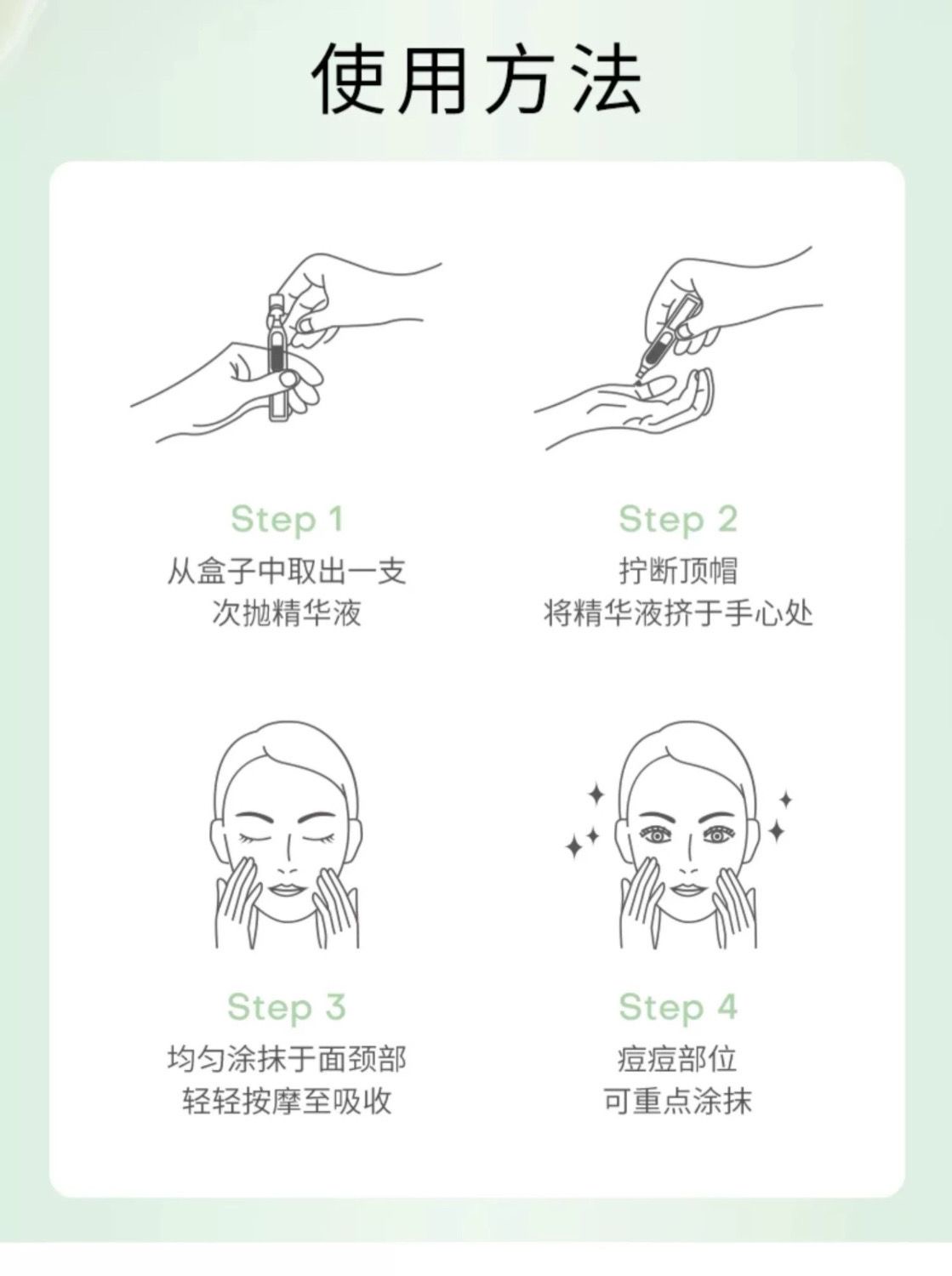 使用方法

Step 1
从盒子中取出一支
次抛精华液

Step 2
拧断顶帽
将精华液挤于手心处

Step 3
均匀涂抹于面颈部
轻轻按摩至吸收

Step 4
痘痘部位
可重点涂抹