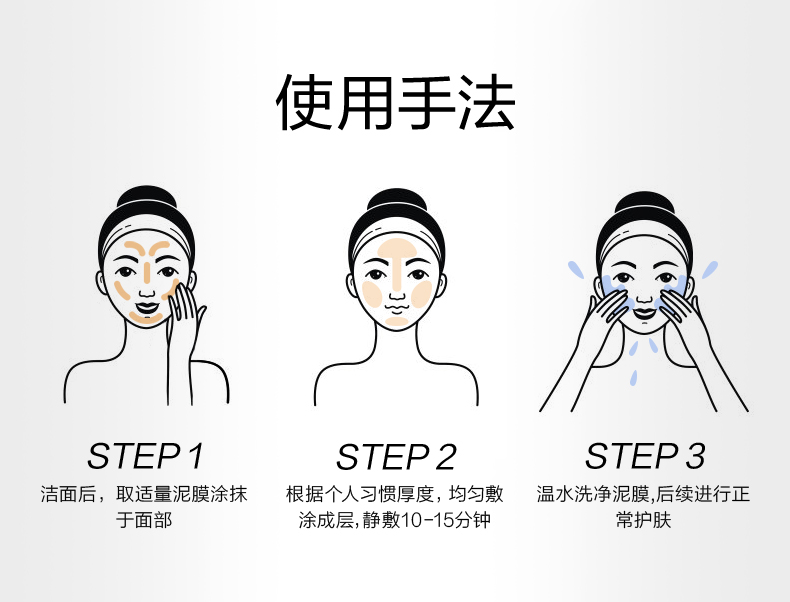 使用手法

STEP 1
洁面后，取适量泥膜涂抹于面部

STEP 2
根据个人习惯厚度，均匀敷涂成层，静敷10-15分钟

STEP 3
温水洗净泥膜,后续进行正常护肤