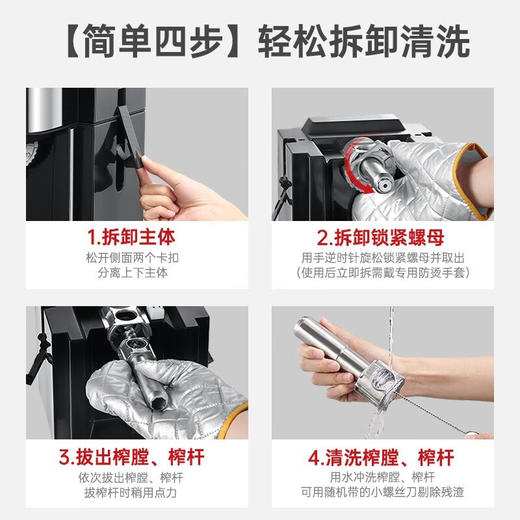 【简单四步】轻松拆卸清洗

1.拆卸主体
松开侧面两个卡扣
分离上下主体

2.拆卸锁紧螺母
用手逆时针旋松锁紧螺母并取出
（使用后立即拆需戴专用防烫手套）

3.拔出榨膛、榨杆
依次拔出榨膛、榨杆
拔榨杆时稍用点力

4.清洗榨膛、榨杆
用水冲洗榨膛、榨杆
可用随机带的小螺丝刀剔除残渣