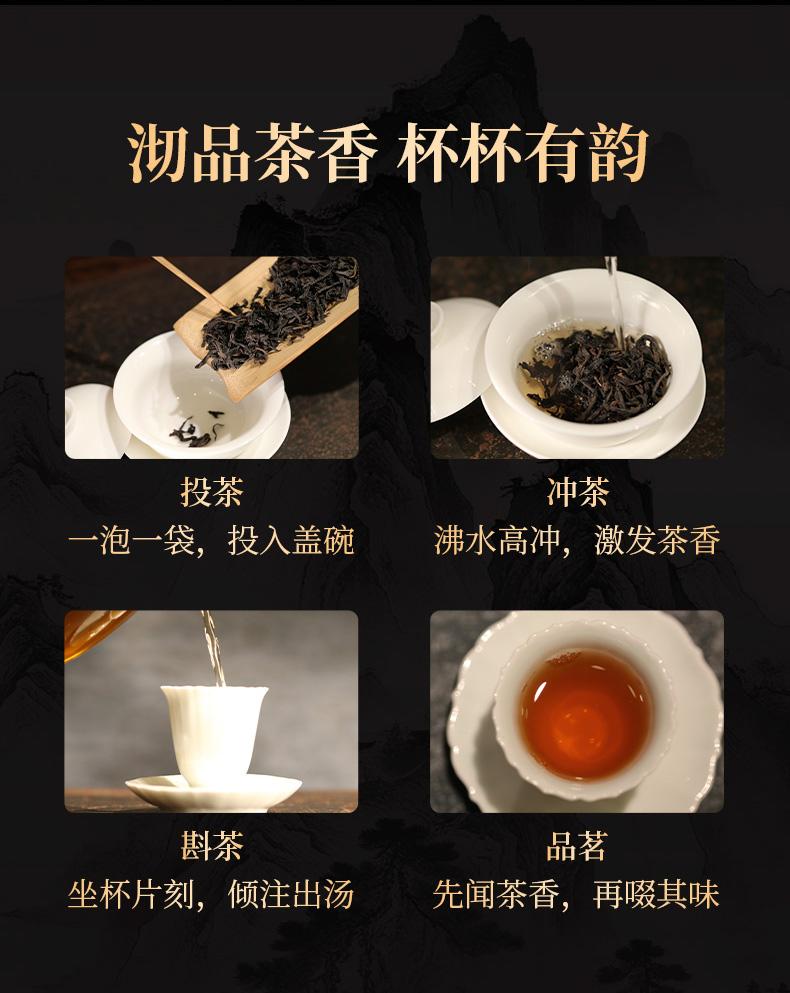 沏品茶香 杯杯有韵

投茶
一泡一袋，投入盖碗

冲茶
沸水高冲，激发茶香

斟茶
坐杯片刻，倾注出汤

品茗
先闻茶香，再啜其味