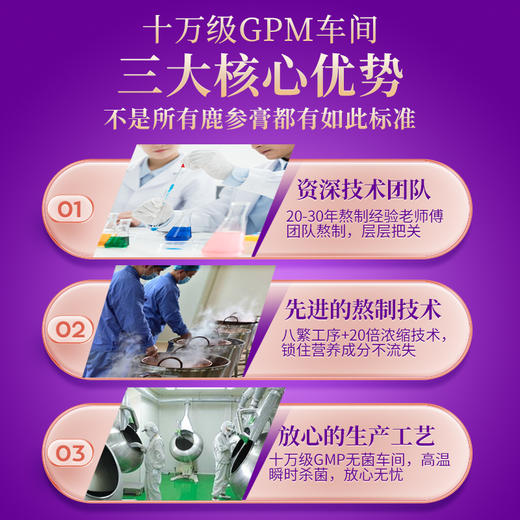 十万级GPM车间
三大核心优势
不是所有鹿参膏都有如此标准

01
资深技术团队
20-30年熬制经验老师傅团队熬制，层层把关

02
先进的熬制技术
八繁工序+20倍浓缩技术，锁住营养成分不流失

03
放心的生产工艺
十万级GMP无菌车间，高温瞬时杀菌，放心无忧