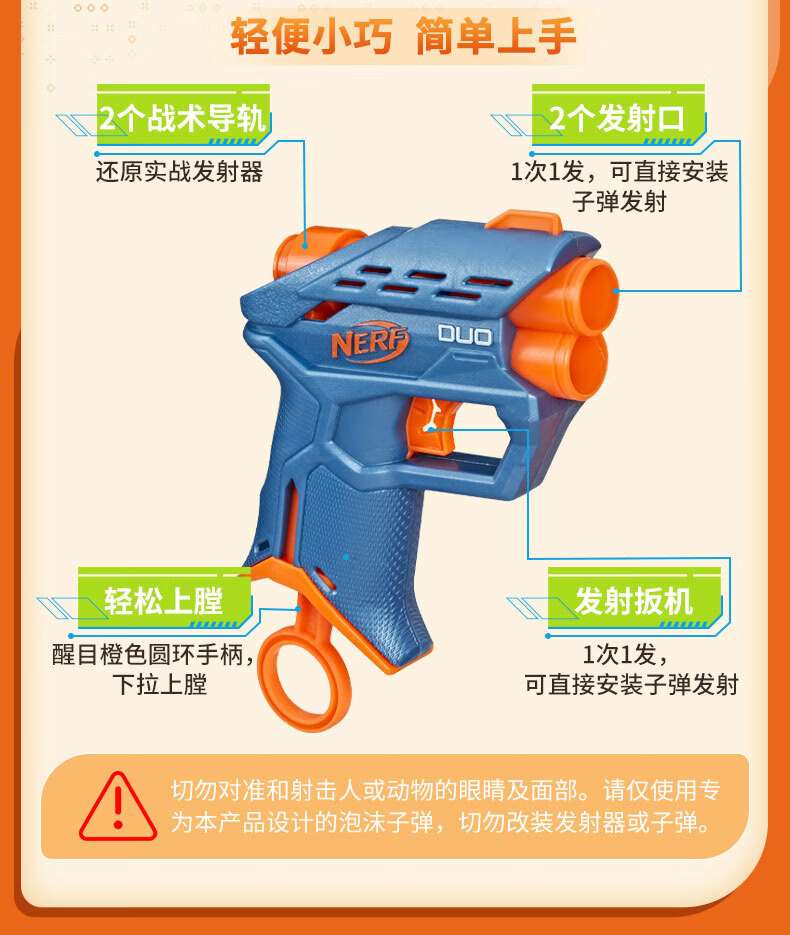 轻便小巧 简单上手

2个战术导轨
还原实战发射器

2个发射口
1次1发，可直接安装子弹发射

NERF
DUO

轻松上膛
醒目橙色圆环手柄，下拉上膛

发射扳机
1次1发，可直接安装子弹发射

切勿对准和射击人或动物的眼睛及面部。请仅使用专为本产品设计的泡沫子弹，切勿改装发射器或子弹。