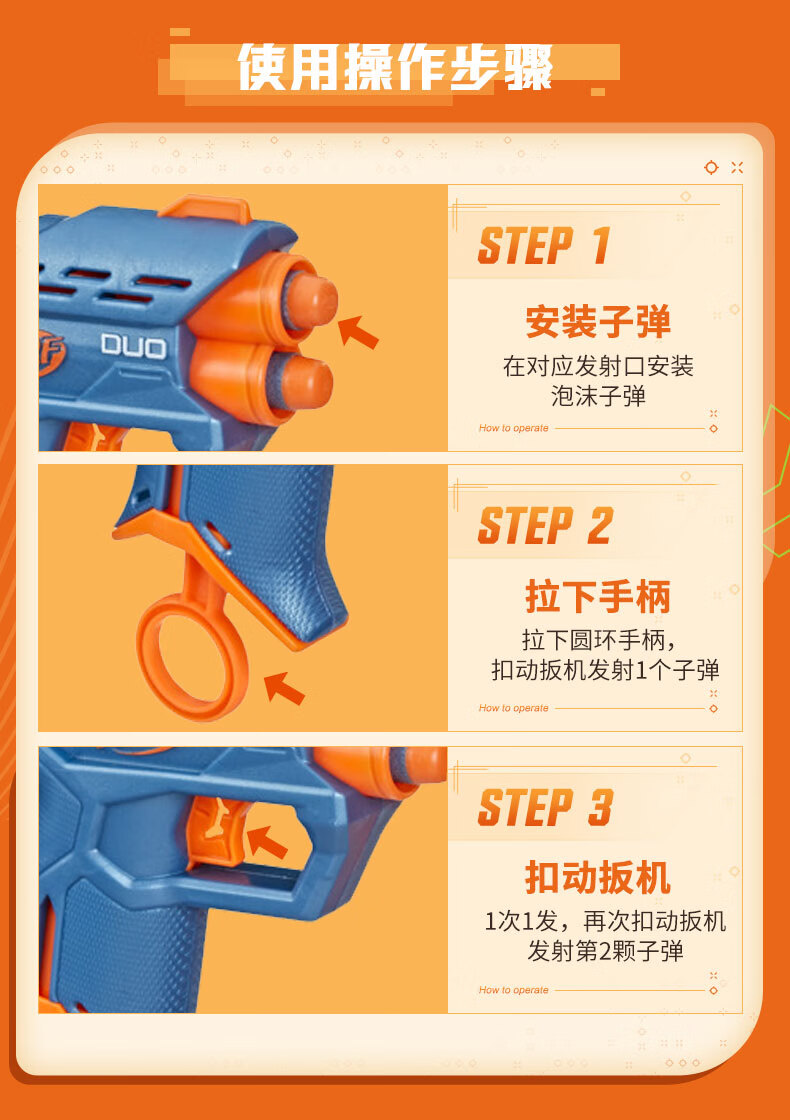 使用操作步骤

DUO

STEP 1
安装子弹
在对应发射口安装泡沫子弹
How to operate

STEP 2
拉下手柄
拉下圆环手柄，扣动扳机发射1个子弹
How to operate

STEP 3
扣动扳机
1次1发，再次扣动扳机发射第2颗子弹
How to operate