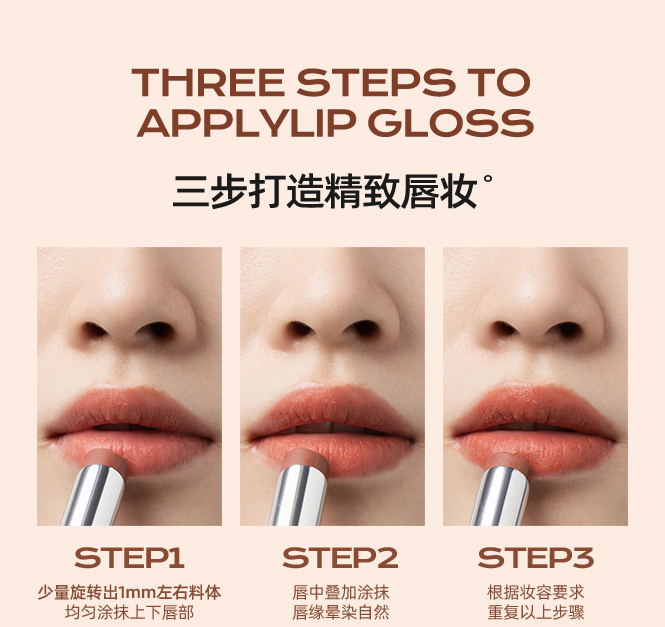 THREE STEPS TO APPLYLIP GLOSS

三步打造精致唇妆°

STEP1

少量旋转出1mm左右料体
均匀涂抹上下唇部

STEP2

唇中叠加涂抹
唇缘晕染自然

STEP3

根据妆容要求
重复以上步骤