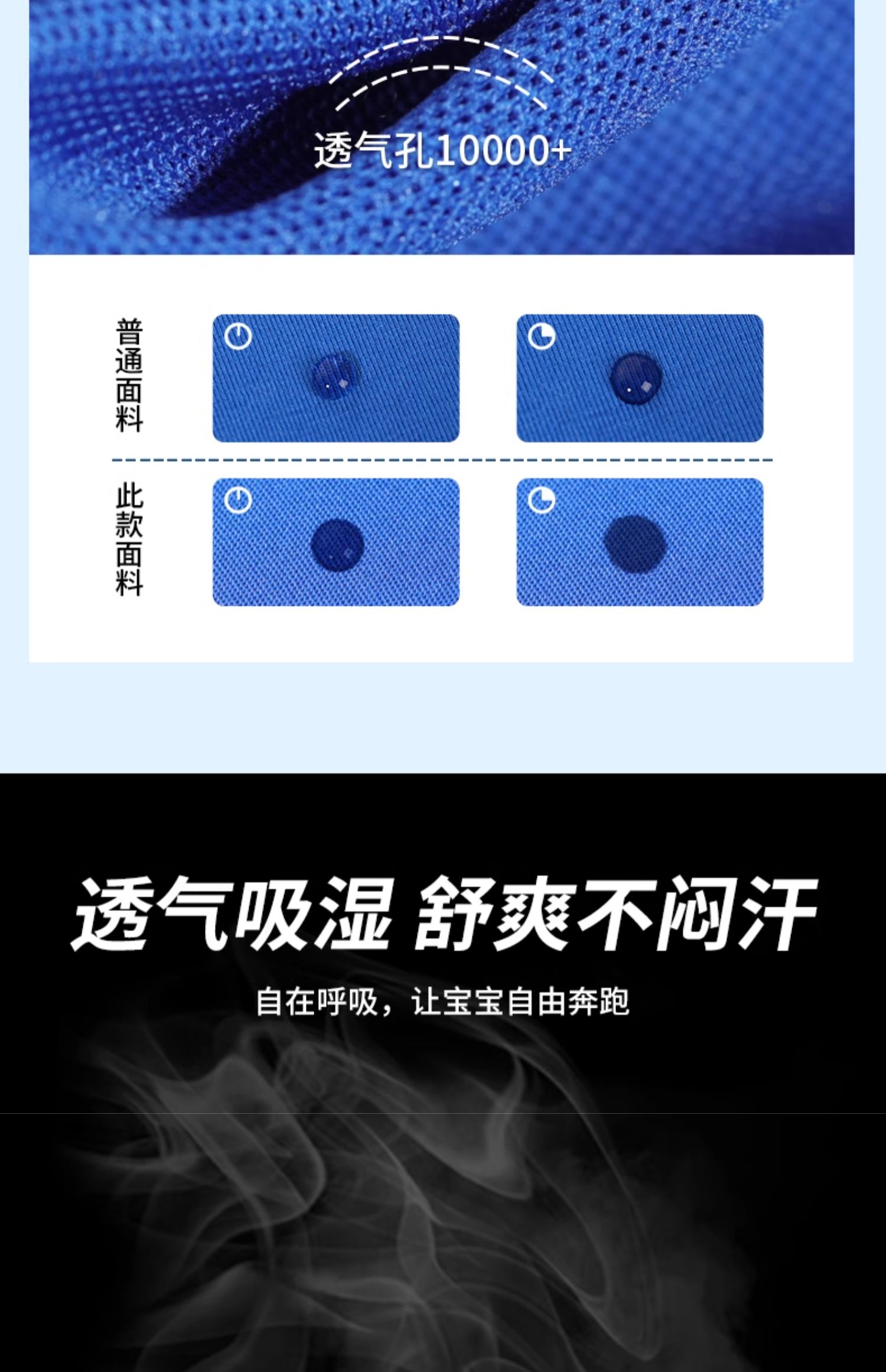 透气孔10000+

普通面料

此款面料

透气吸湿 舒爽不闷汗

自在呼吸，让宝宝自由奔跑