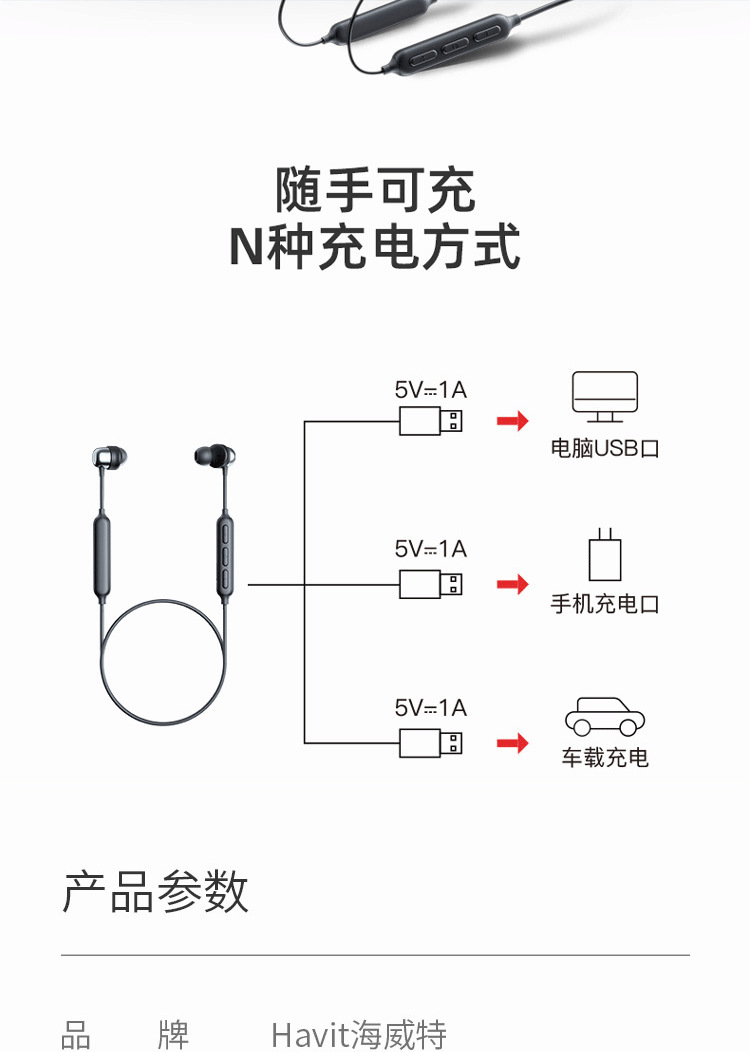 随手可充
N种充电方式

5V⎓1A
电脑USB口

5V⎓1A
手机充电口

5V⎓1A
车载充电

产品参数

品　　牌　　Havit海威特