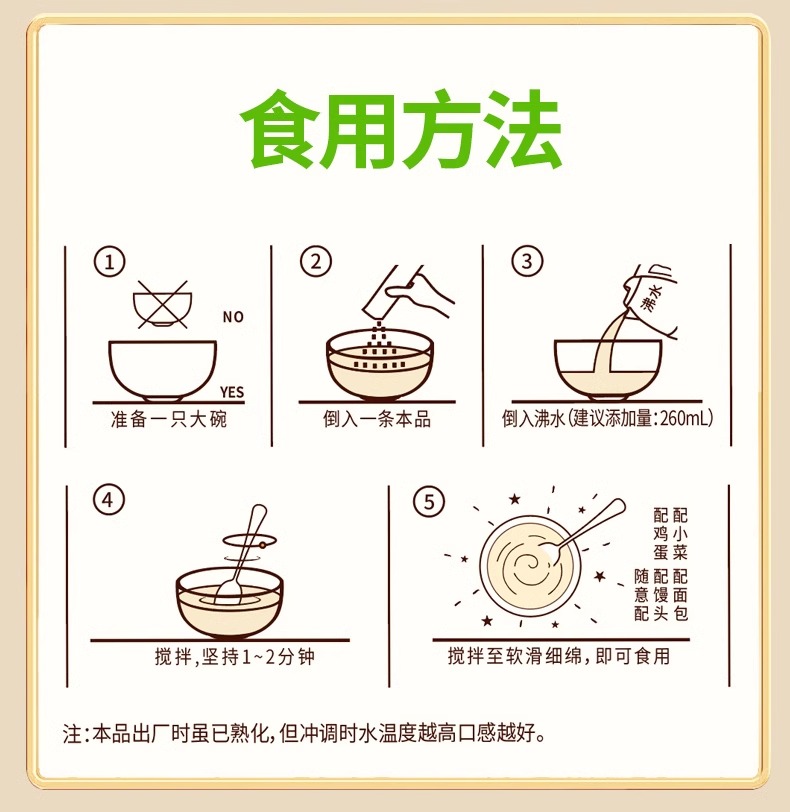 食用方法

①
NO
YES
准备一只大碗

②
倒入一条本品

③
沸水
倒入沸水(建议添加量:260mL)

④
搅拌,坚持1~2分钟

⑤
配小菜
配鸡蛋
配面包
配馒头
随意配
搅拌至软滑细绵,即可食用

注:本品出厂时虽已熟化,但冲调时水温度越高口感越好。