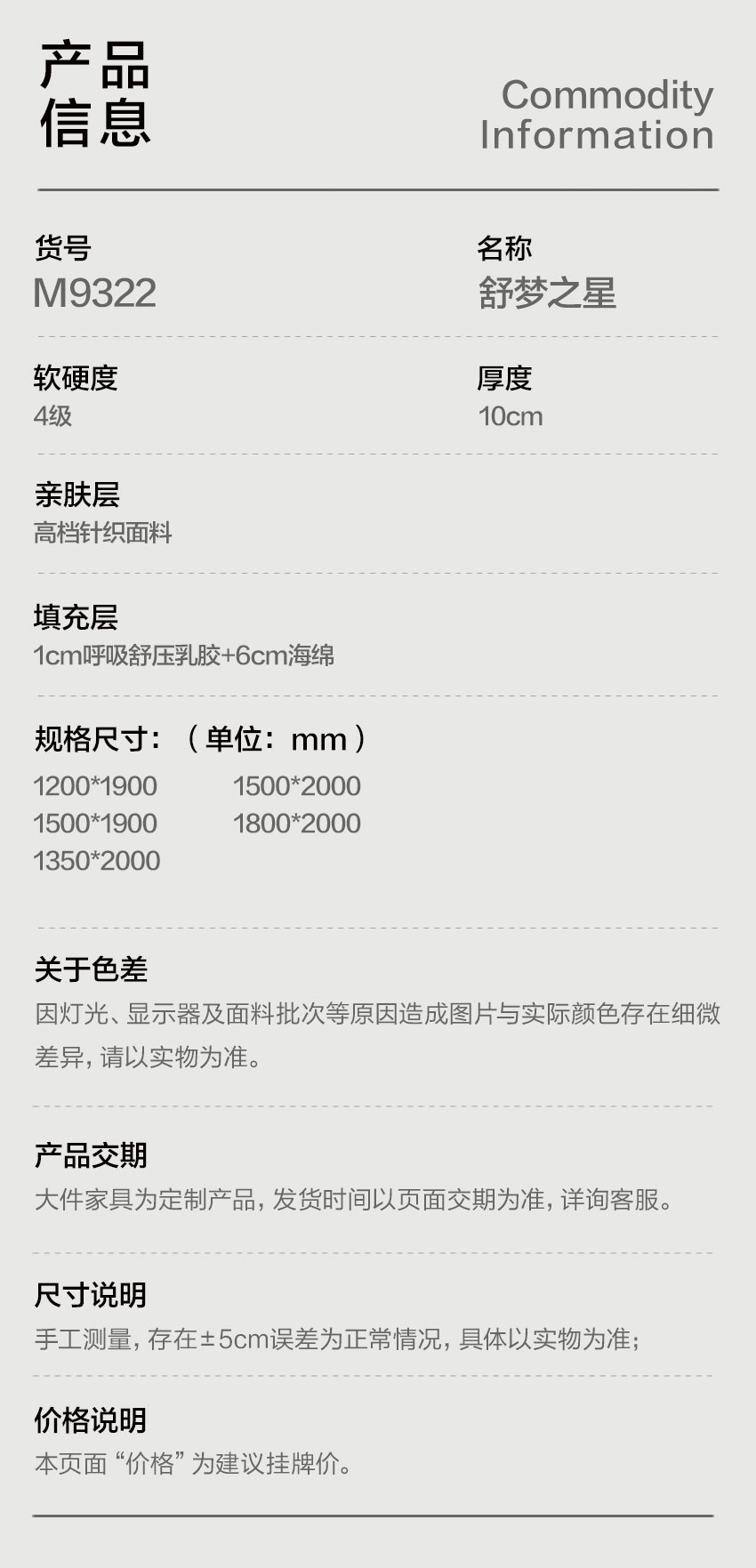 产品
信息

Commodity
Information

货号
M9322

名称
舒梦之星

软硬度
4级

厚度
10cm

亲肤层
高档针织面料

填充层
1cm呼吸舒压乳胶+6cm海绵

规格尺寸：（单位：mm）
1200*1900
1500*1900
1350*2000
1500*2000
1800*2000

关于色差
因灯光、显示器及面料批次等原因造成图片与实际颜色存在细微差异，请以实物为准。

产品交期
大件家具为定制产品，发货时间以页面交期为准，详询客服。

尺寸说明
手工测量，存在±5cm误差为正常情况，具体以实物为准；

价格说明
本页面“价格”为建议挂牌价。