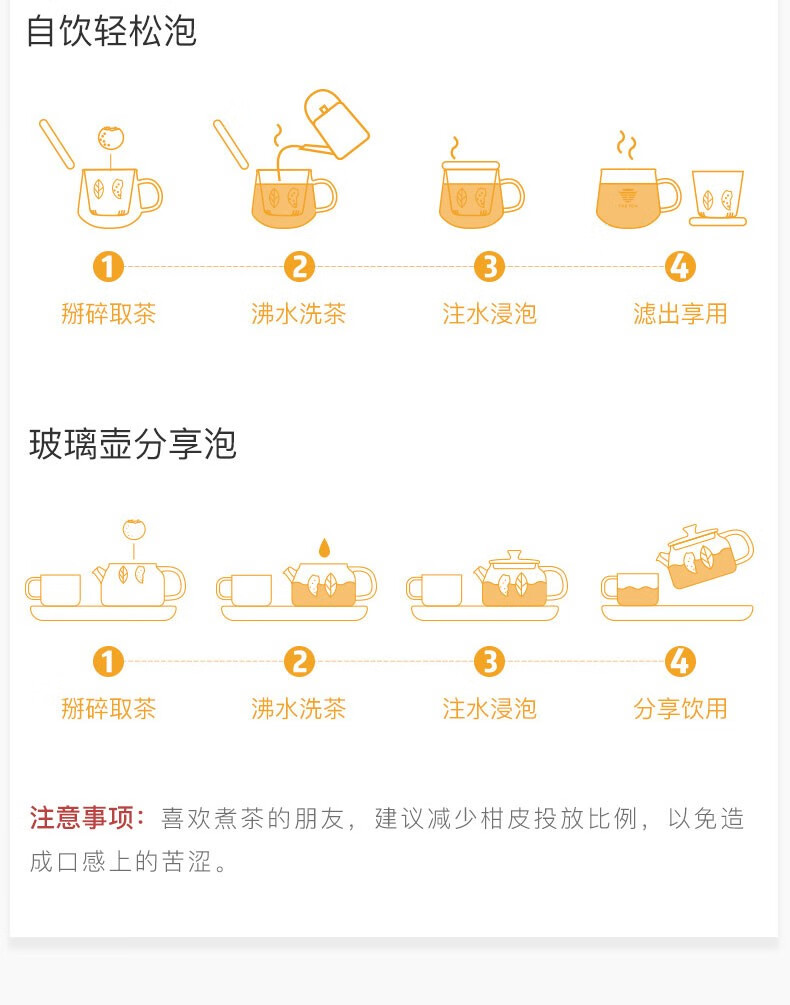 自饮轻松泡

1
掰碎取茶

2
沸水洗茶

3
注水浸泡

4
滤出享用

玻璃壶分享泡

1
掰碎取茶

2
沸水洗茶

3
注水浸泡

4
分享饮用

注意事项：喜欢煮茶的朋友，建议减少柑皮投放比例，以免造成口感上的苦涩。