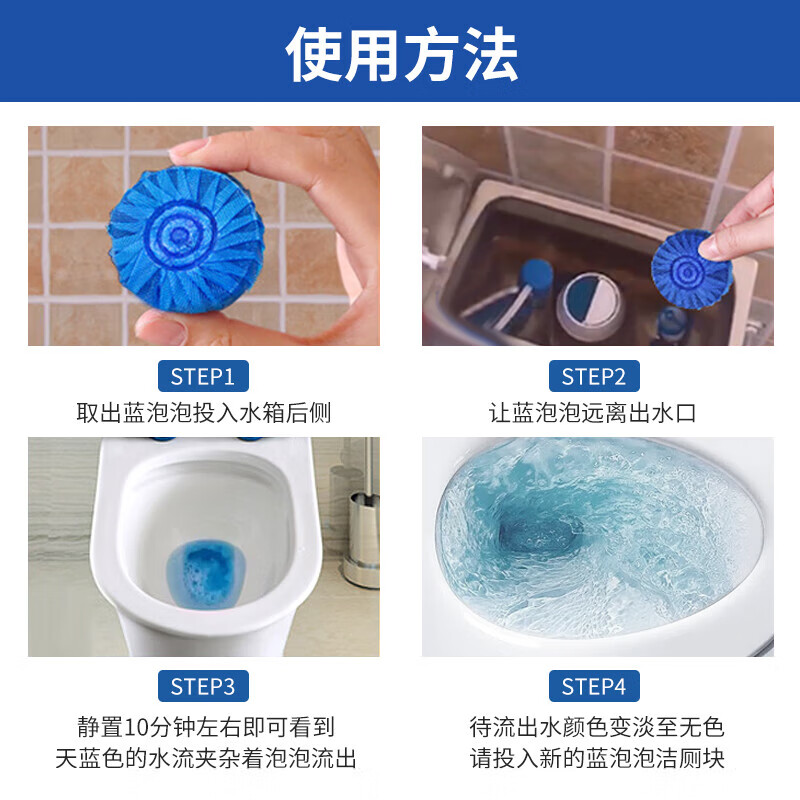 使用方法

STEP1
取出蓝泡泡投入水箱后侧

STEP2
让蓝泡泡远离出水口

STEP3
静置10分钟左右即可看到天蓝色的水流夹杂着泡泡流出

STEP4
待流出水颜色变淡至无色请投入新的蓝泡泡洁厕块